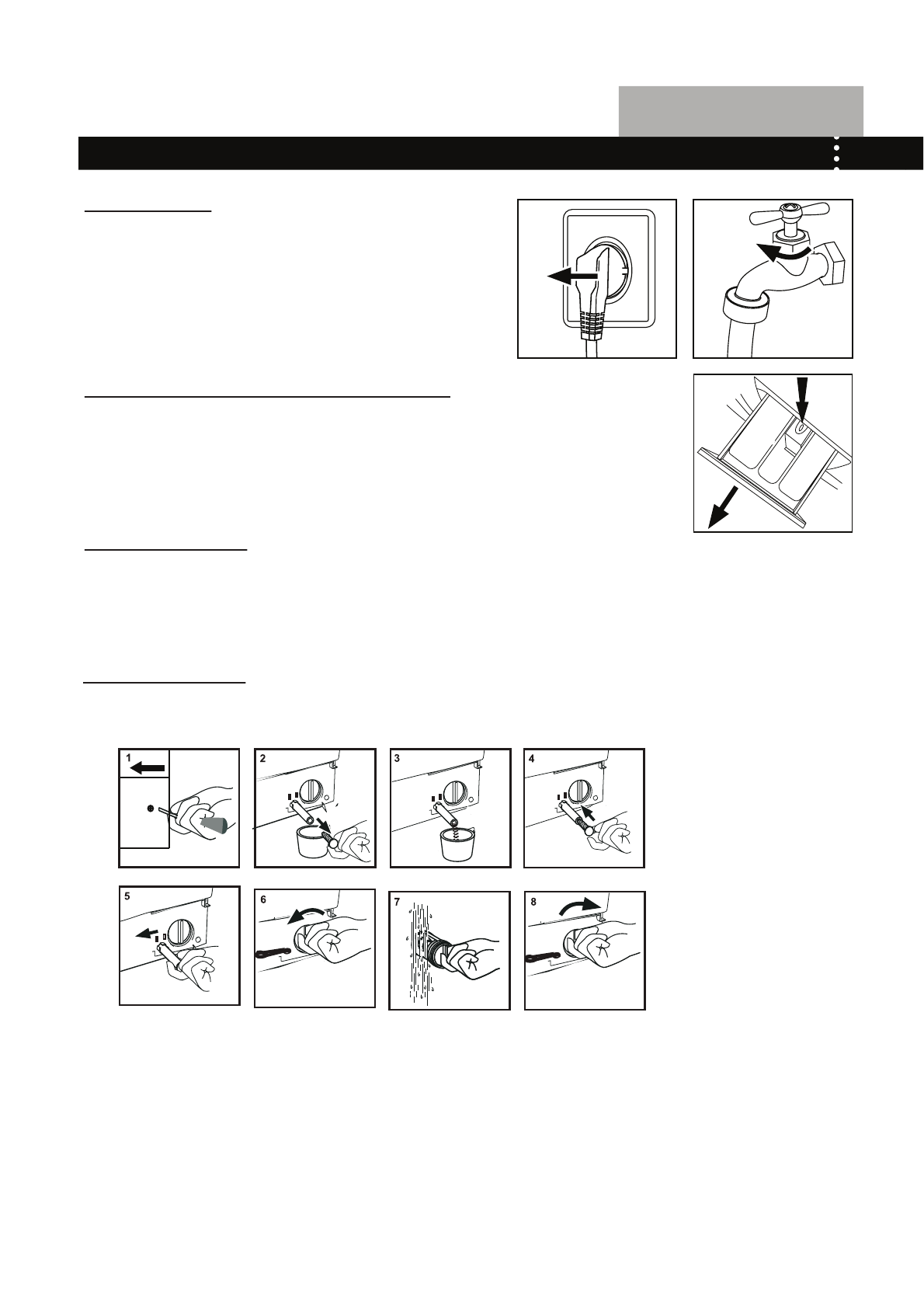 1

2

3

4

5

6

7

8