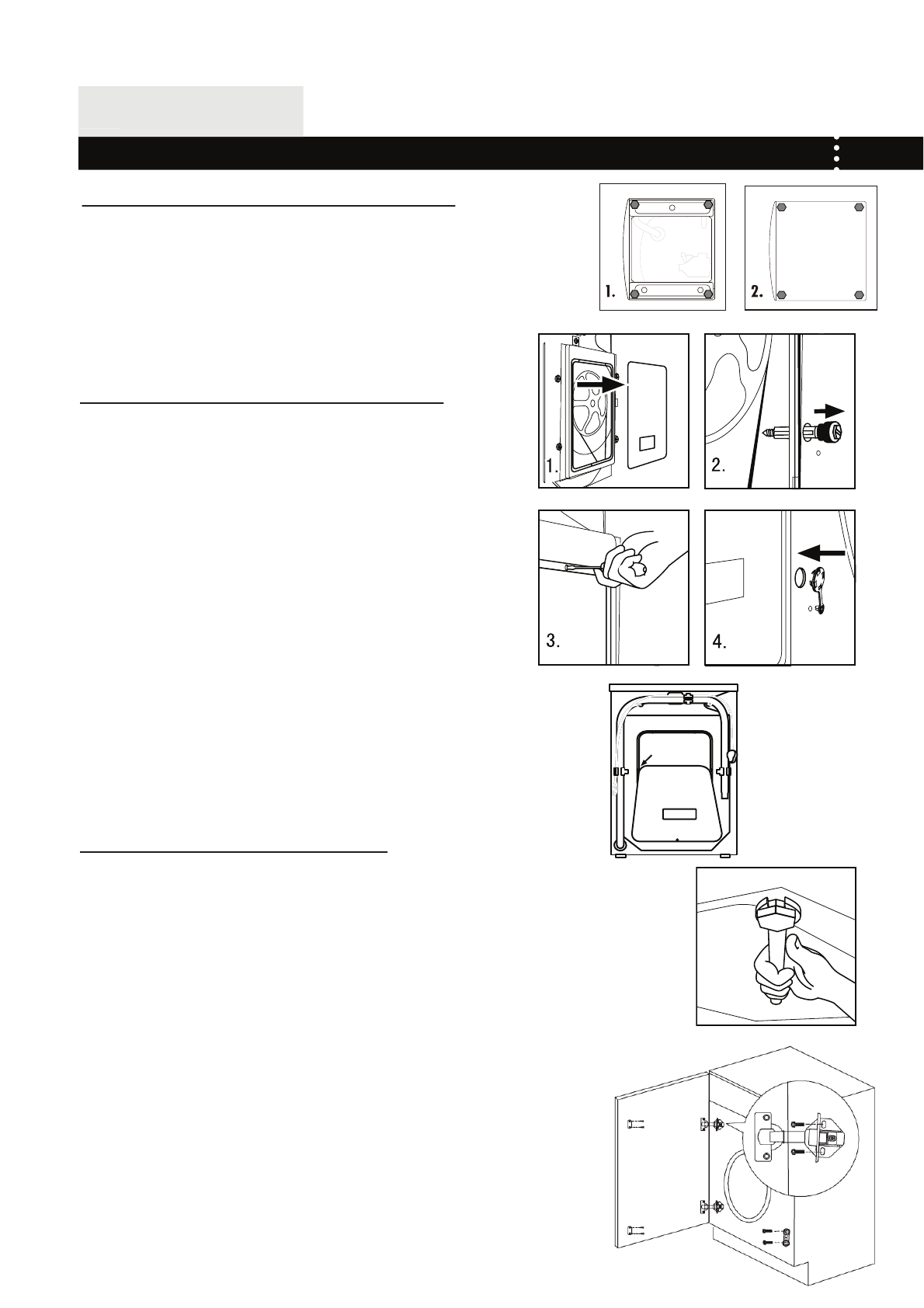 1.

2.

1.

2.

3.

4.