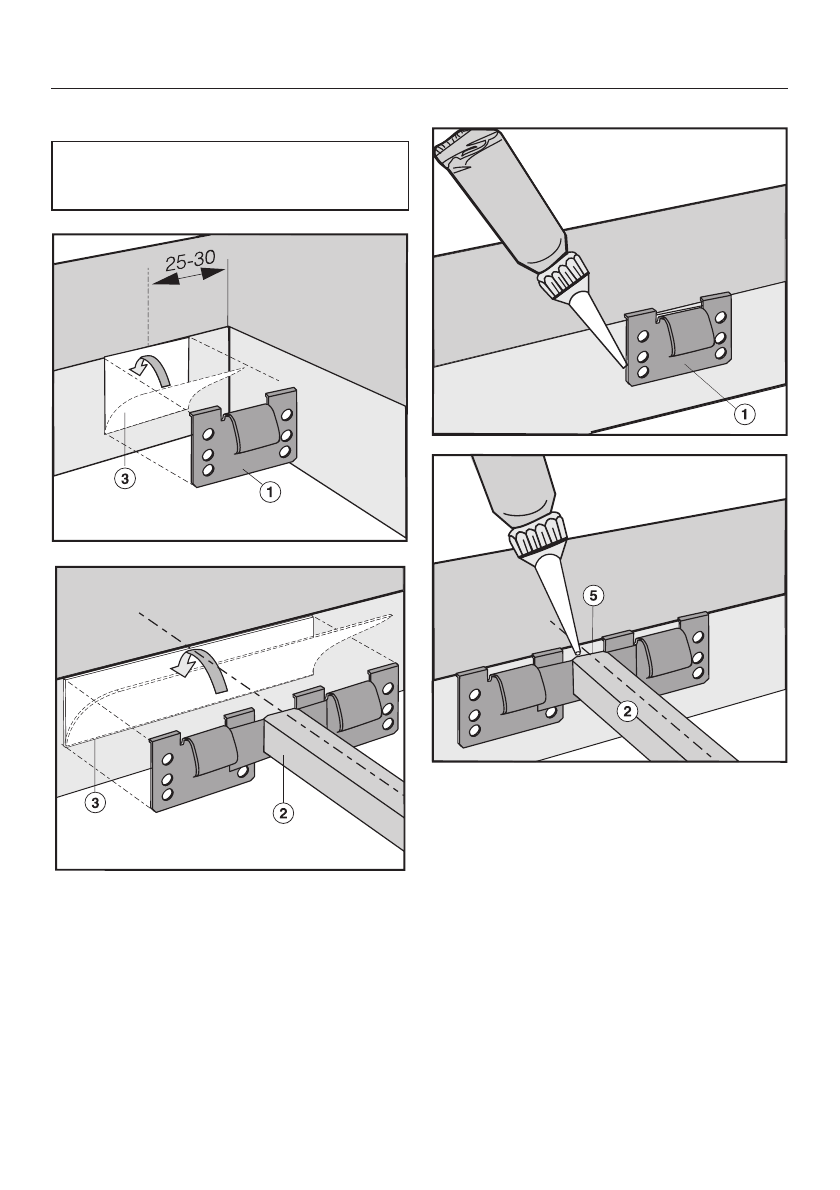 25-30

3

1

3

2

1

5

2