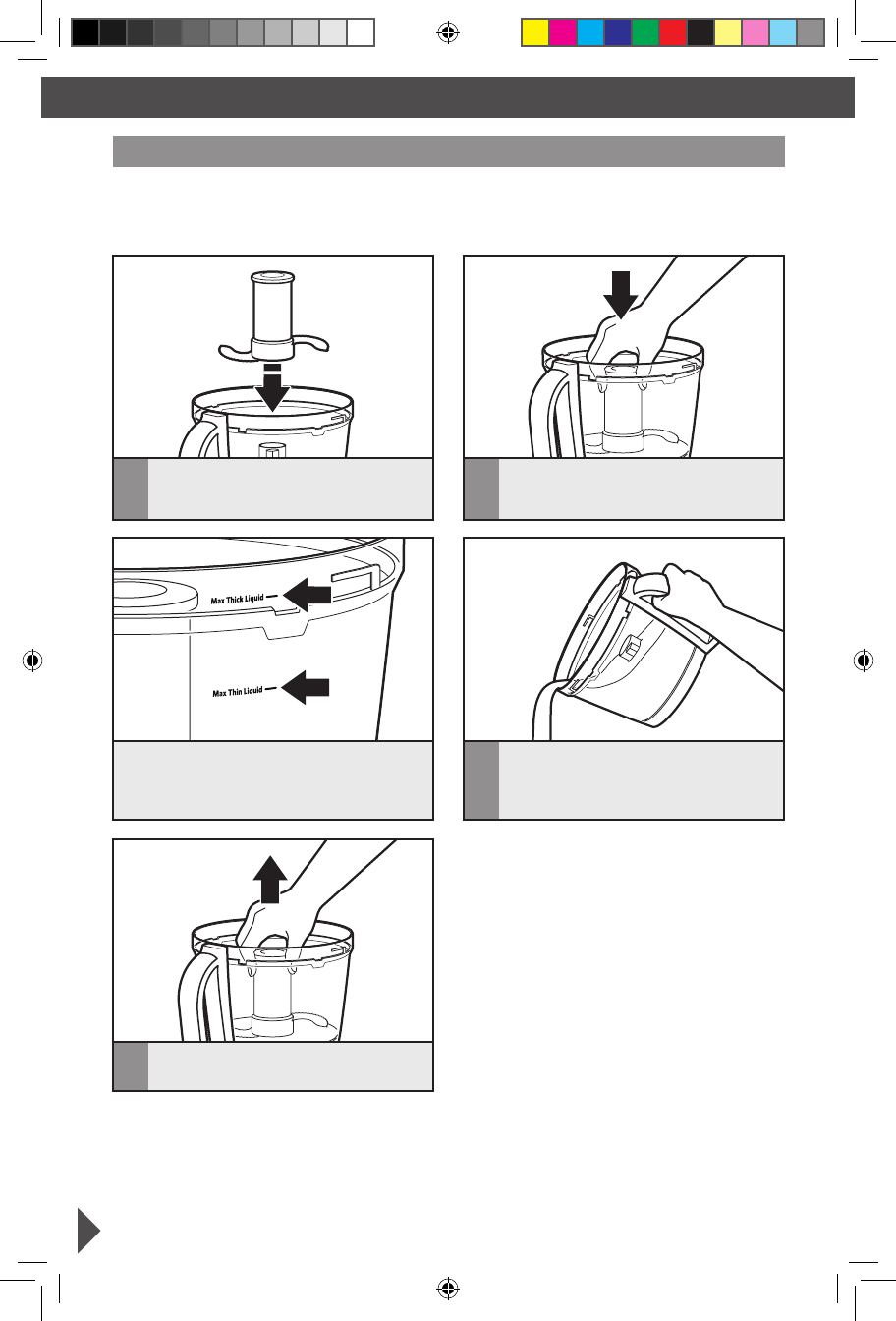 Max Thick Liquid

Max Thin Liquid