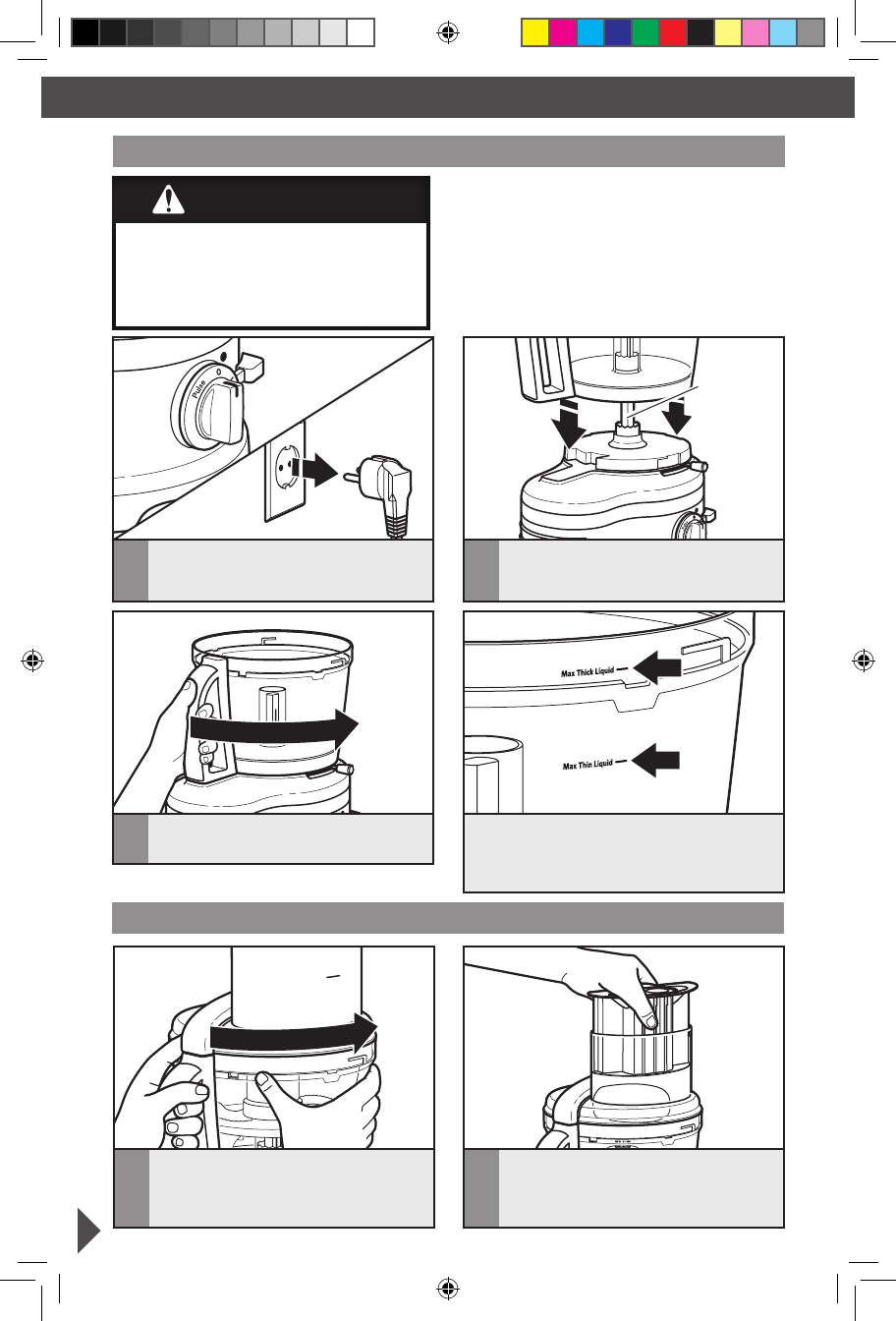 Pulse

Max Thick Liquid

Max Thin Liquid