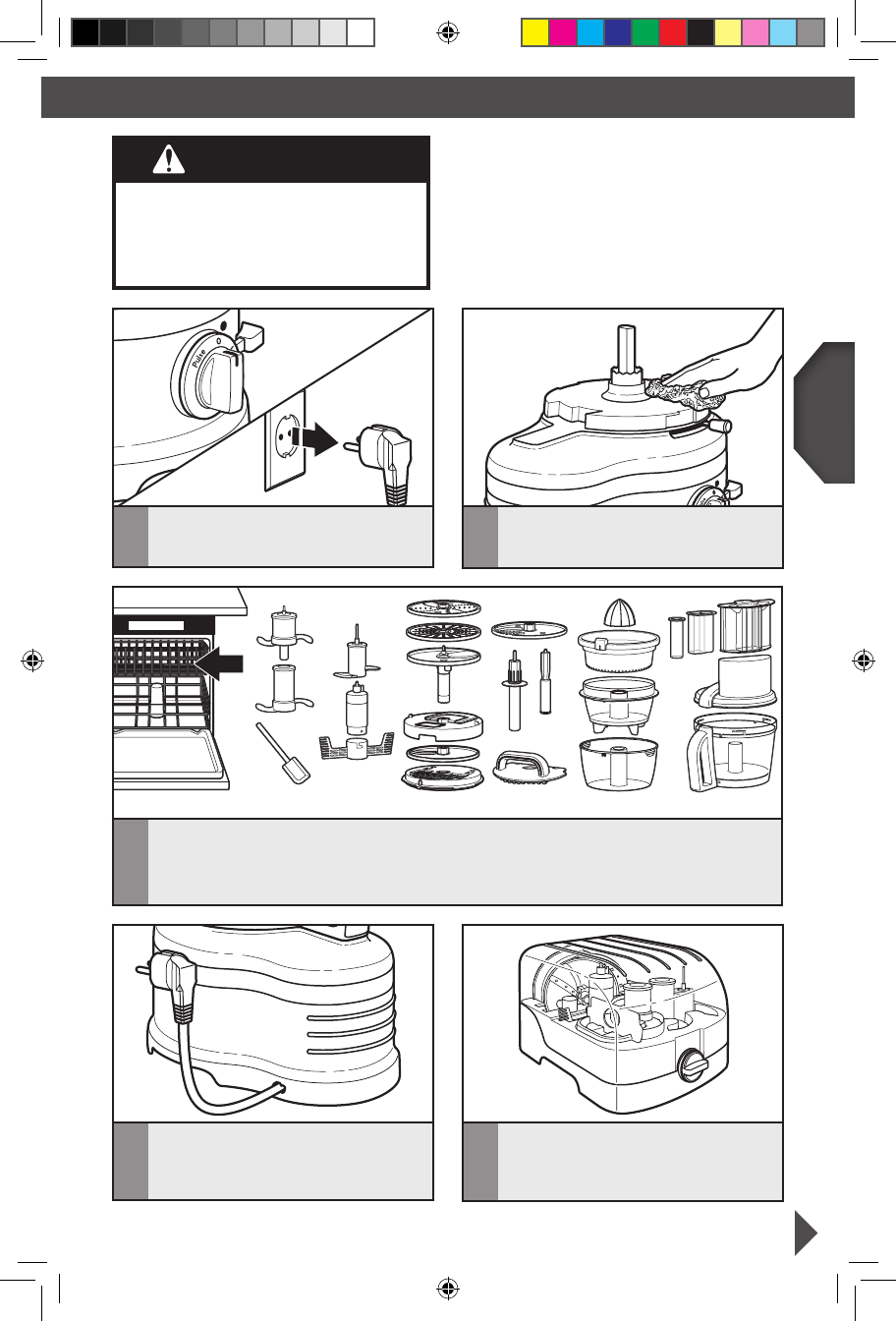 Pulse