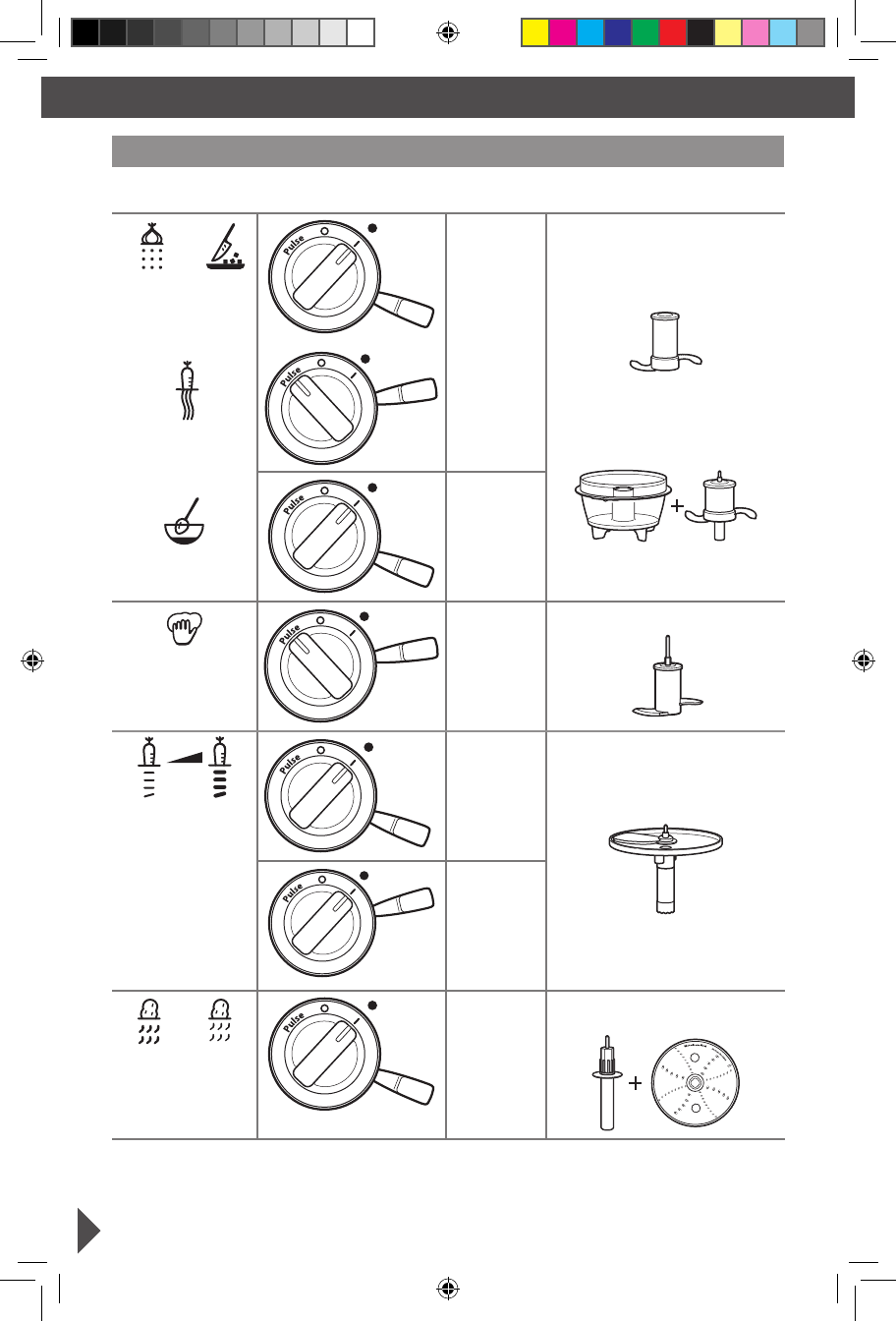 Pulse
O
I

Pulse
O
I

Pulse
O
I

Pulse
O
I

Pulse
O
I

Pulse
O
I

Pulse
O
I