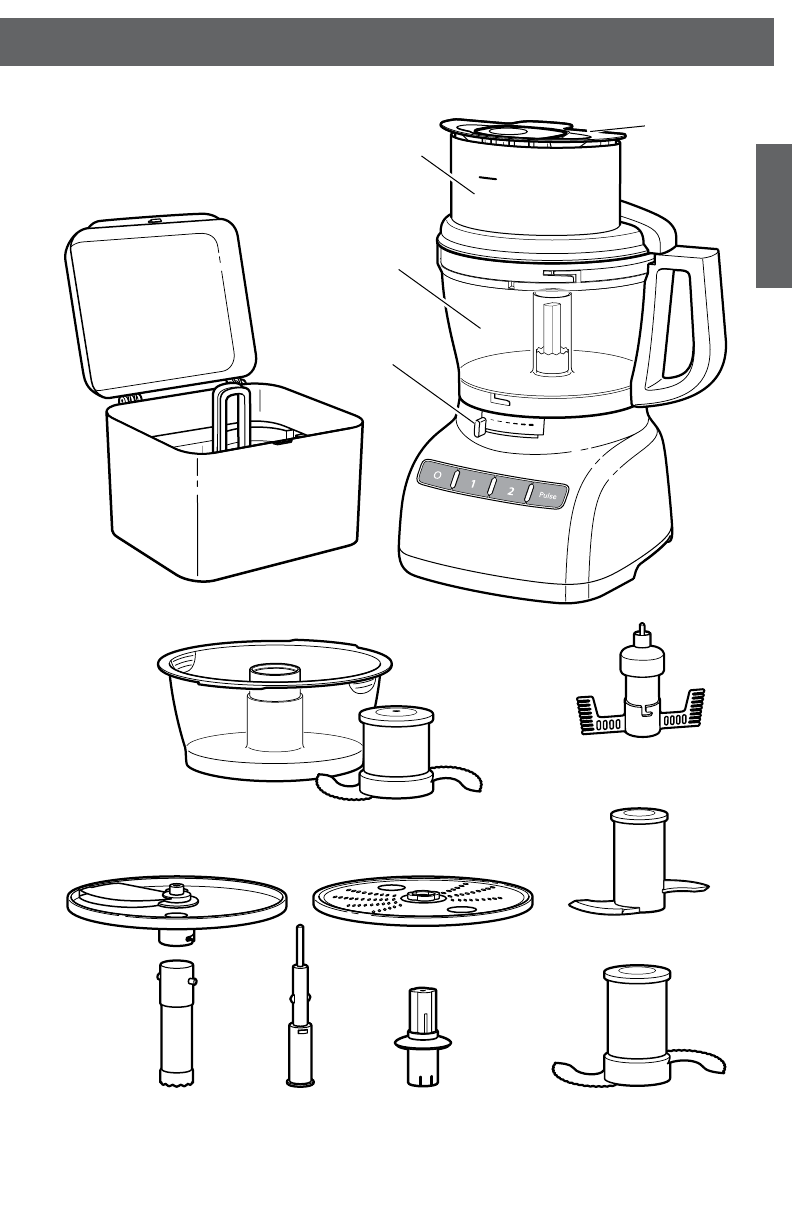 O 1 2 Pulse