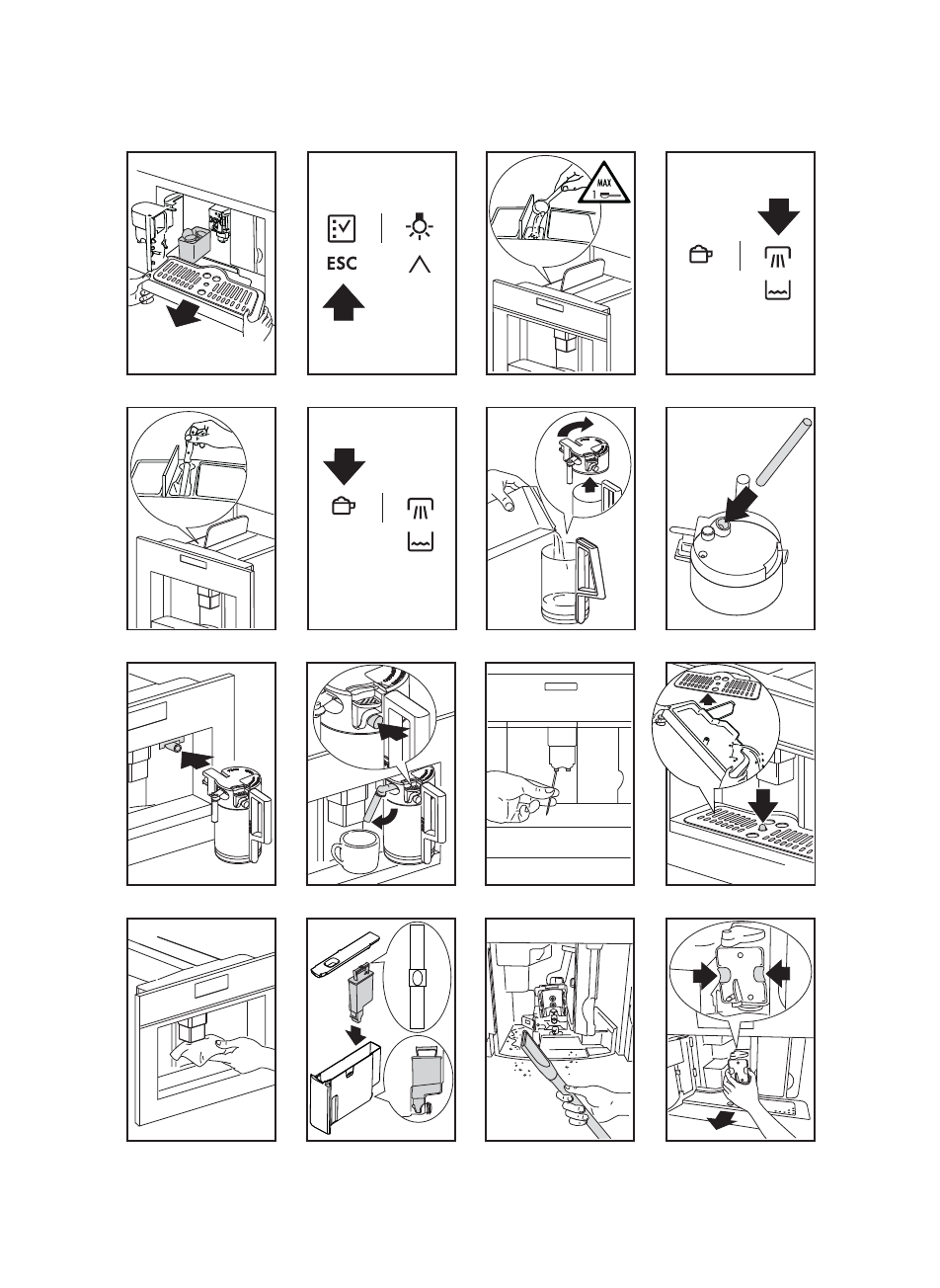 ESC

MAX