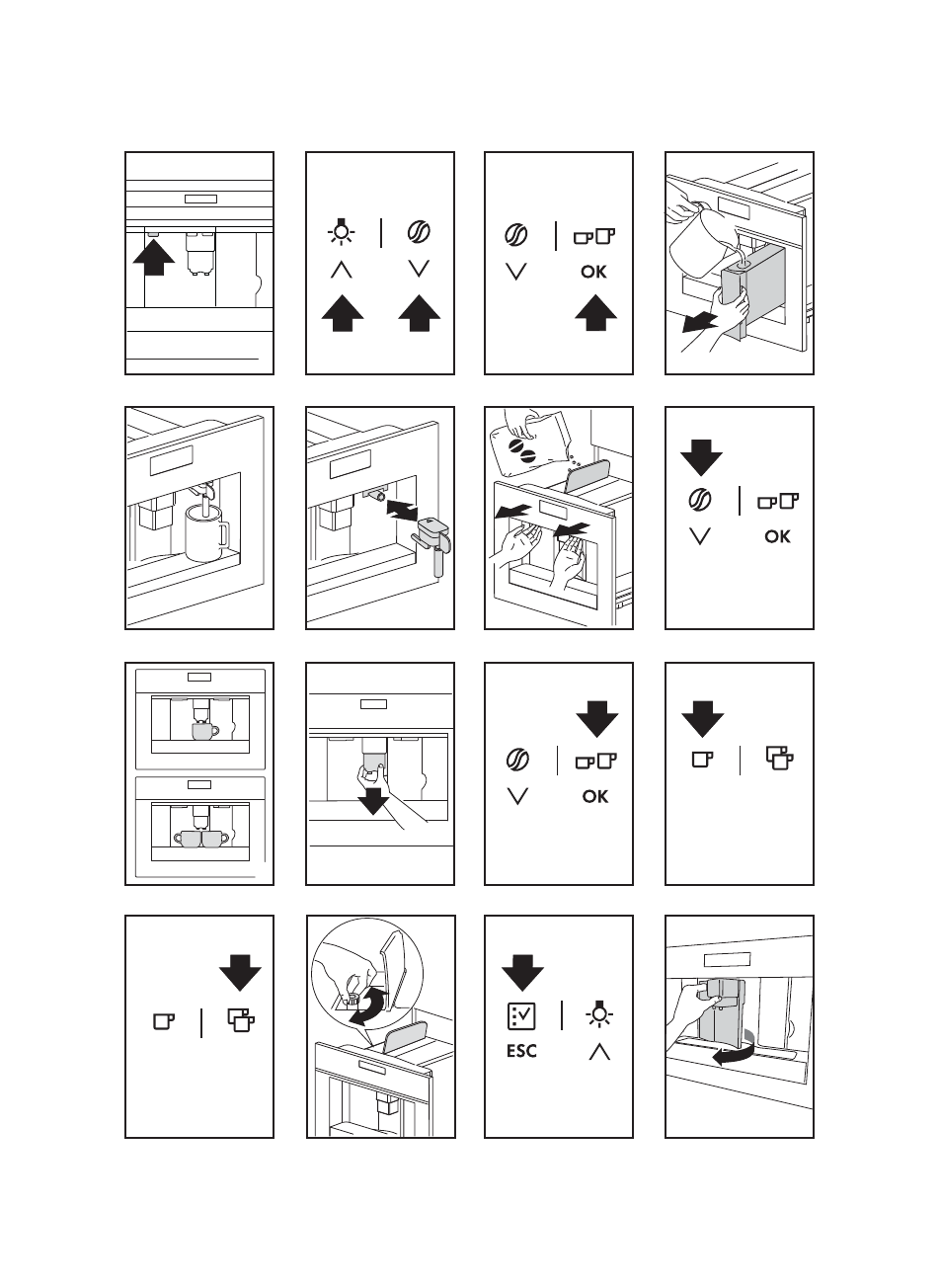 OK

OK

OK

ESC