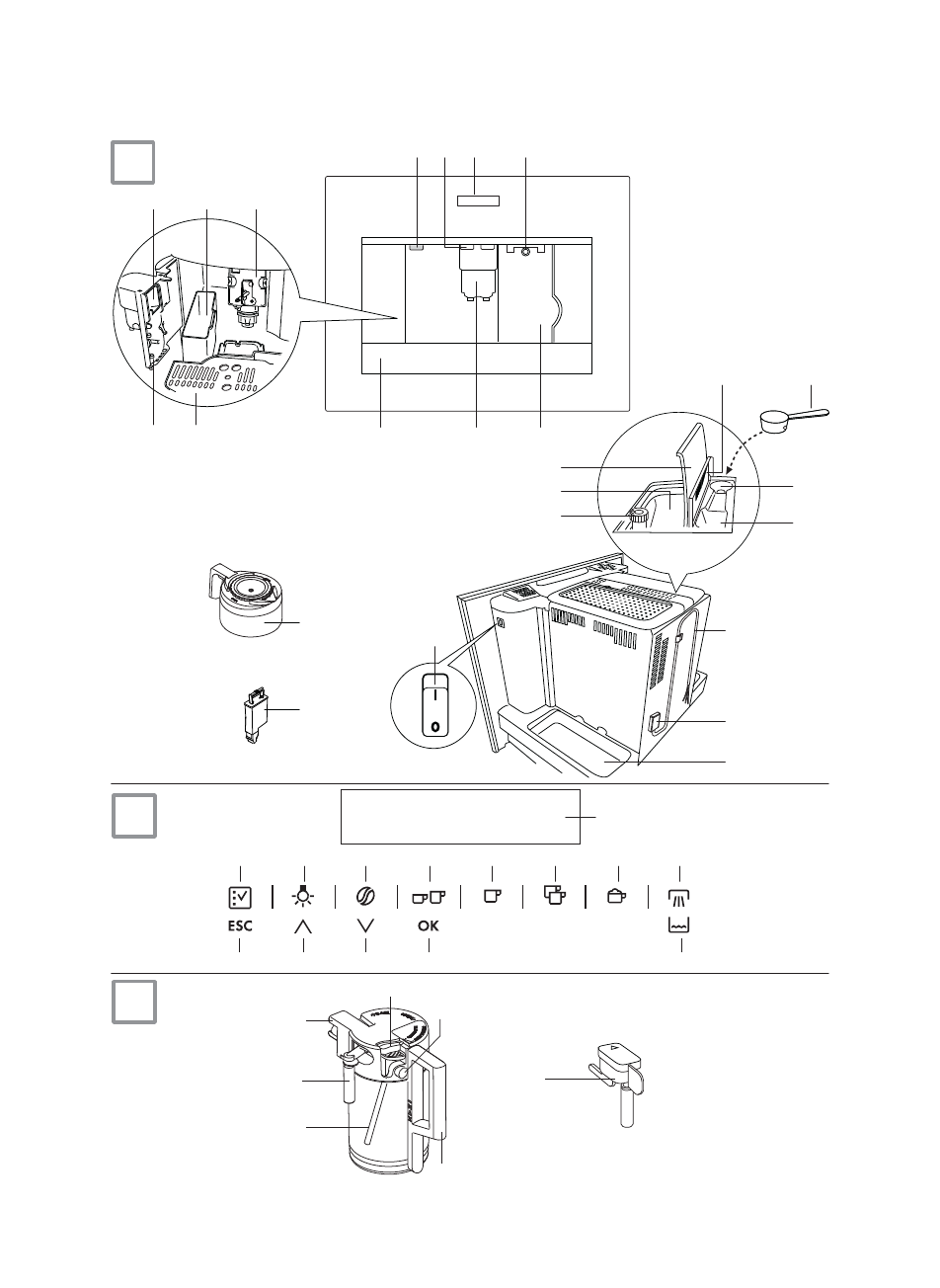 I

0

ESC

OK