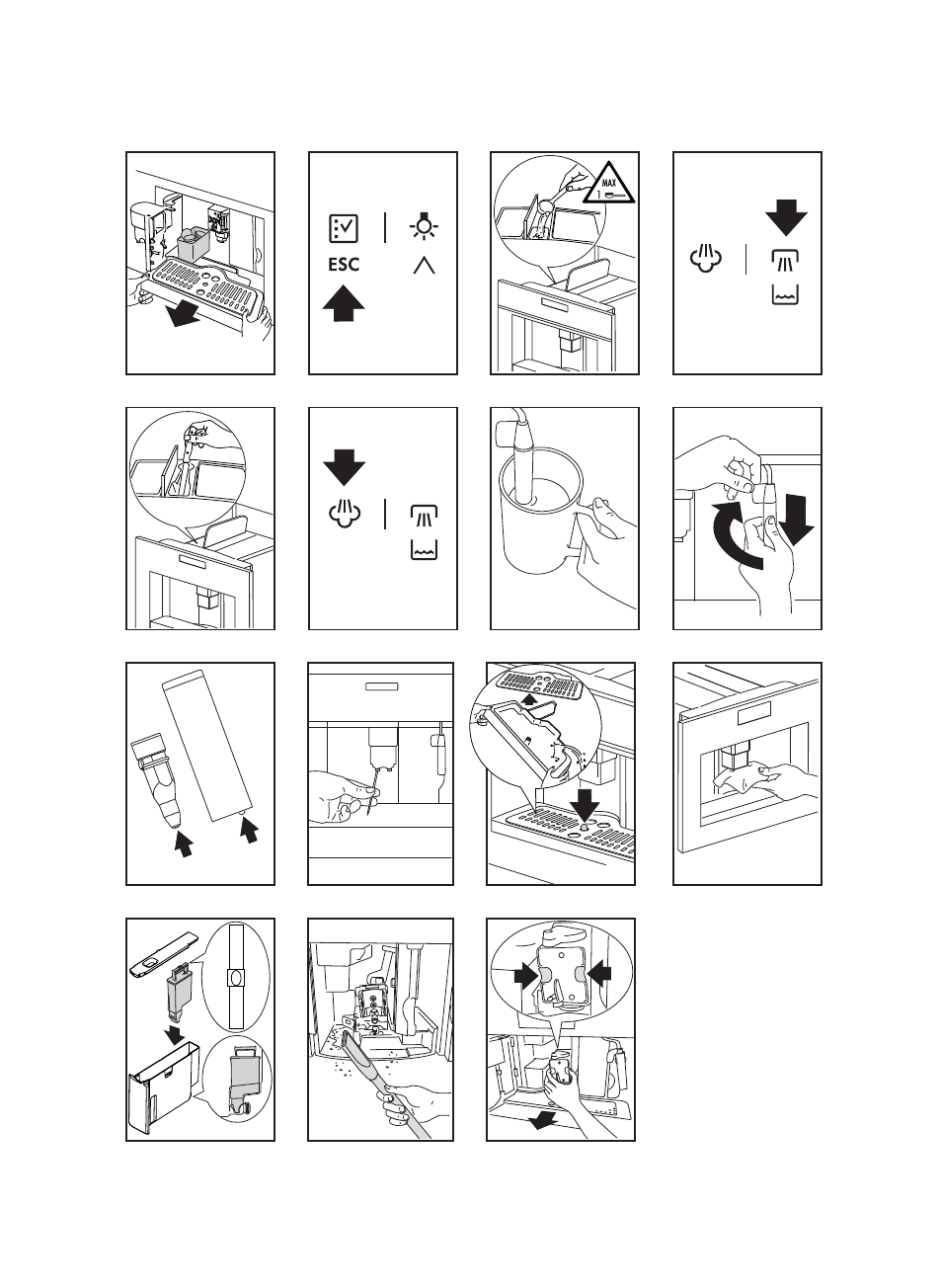 ESC

MAX
1