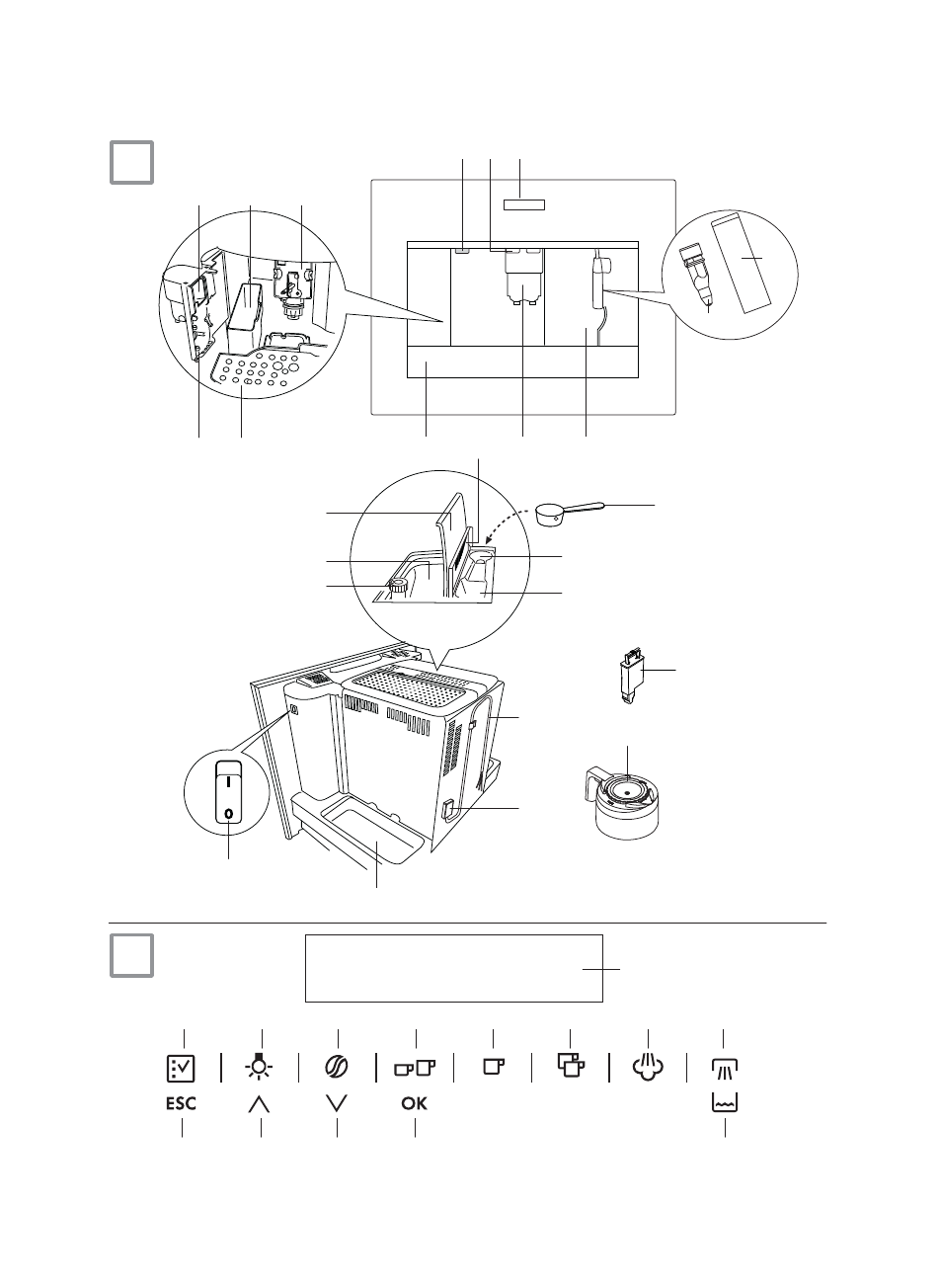 I
0

ESC
OK