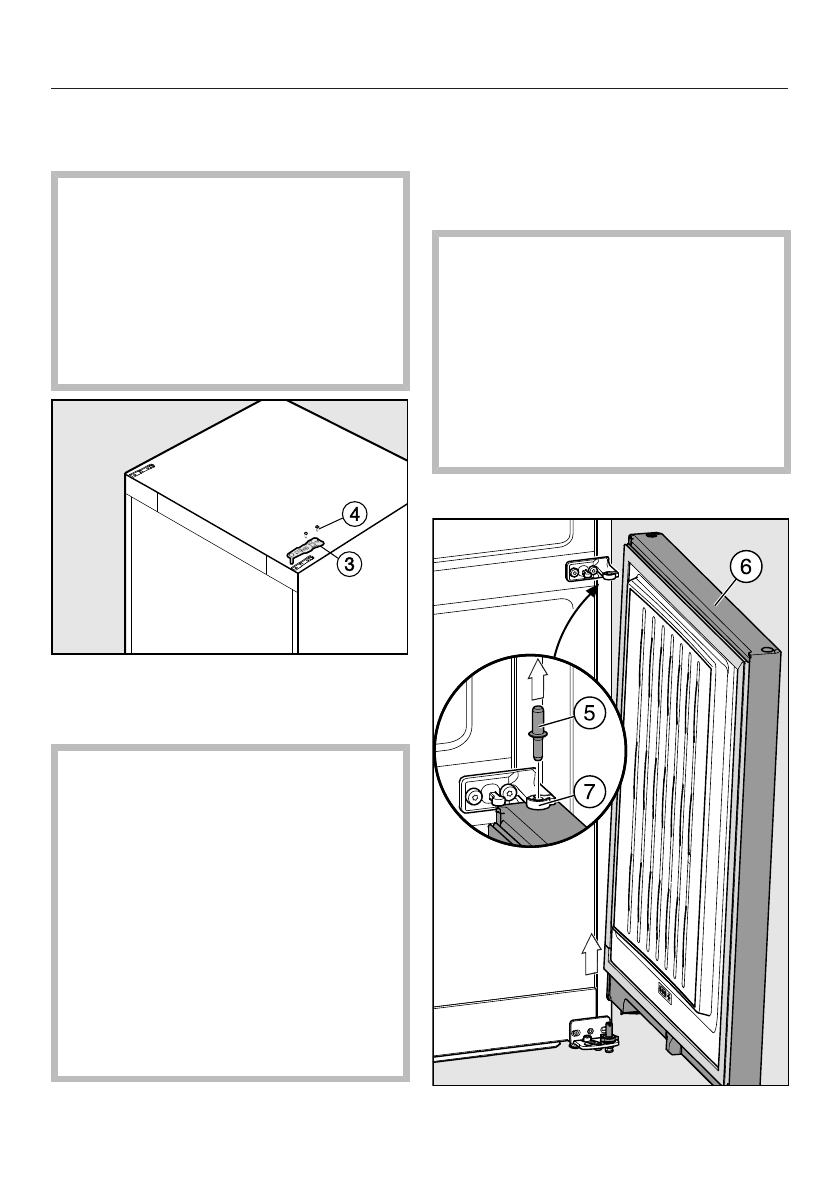 4

3

6

5

7