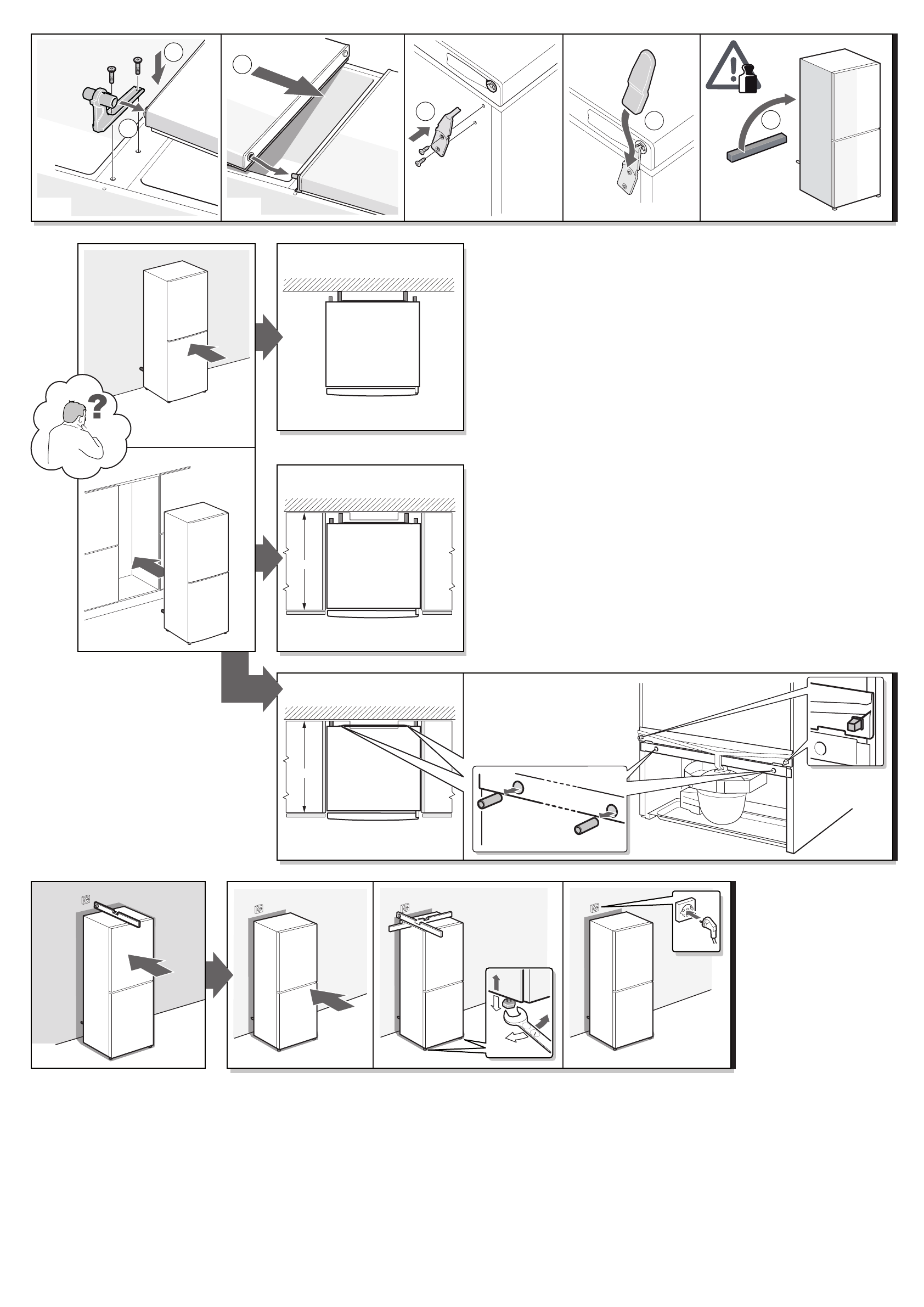 ?