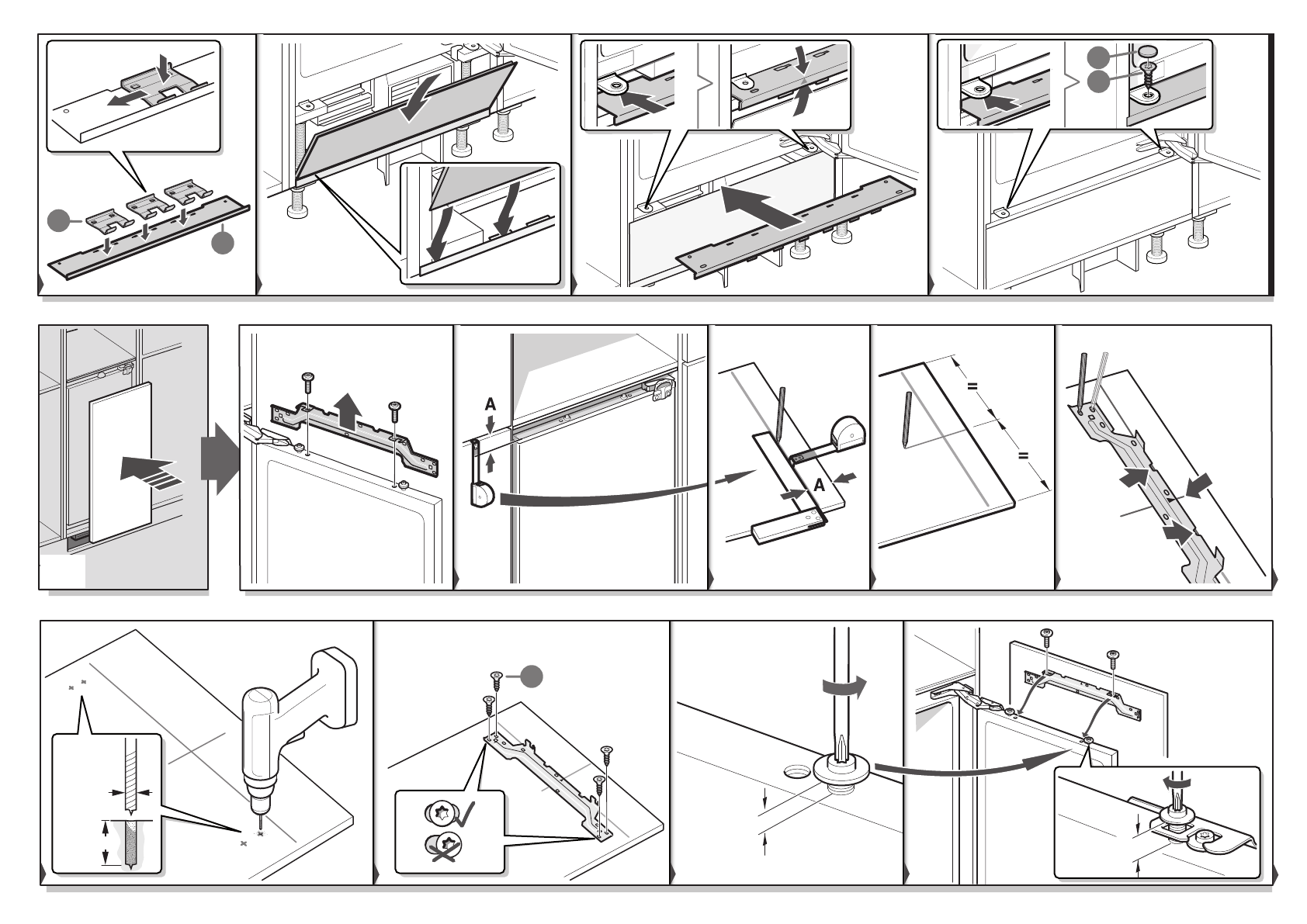 A

A

=

=