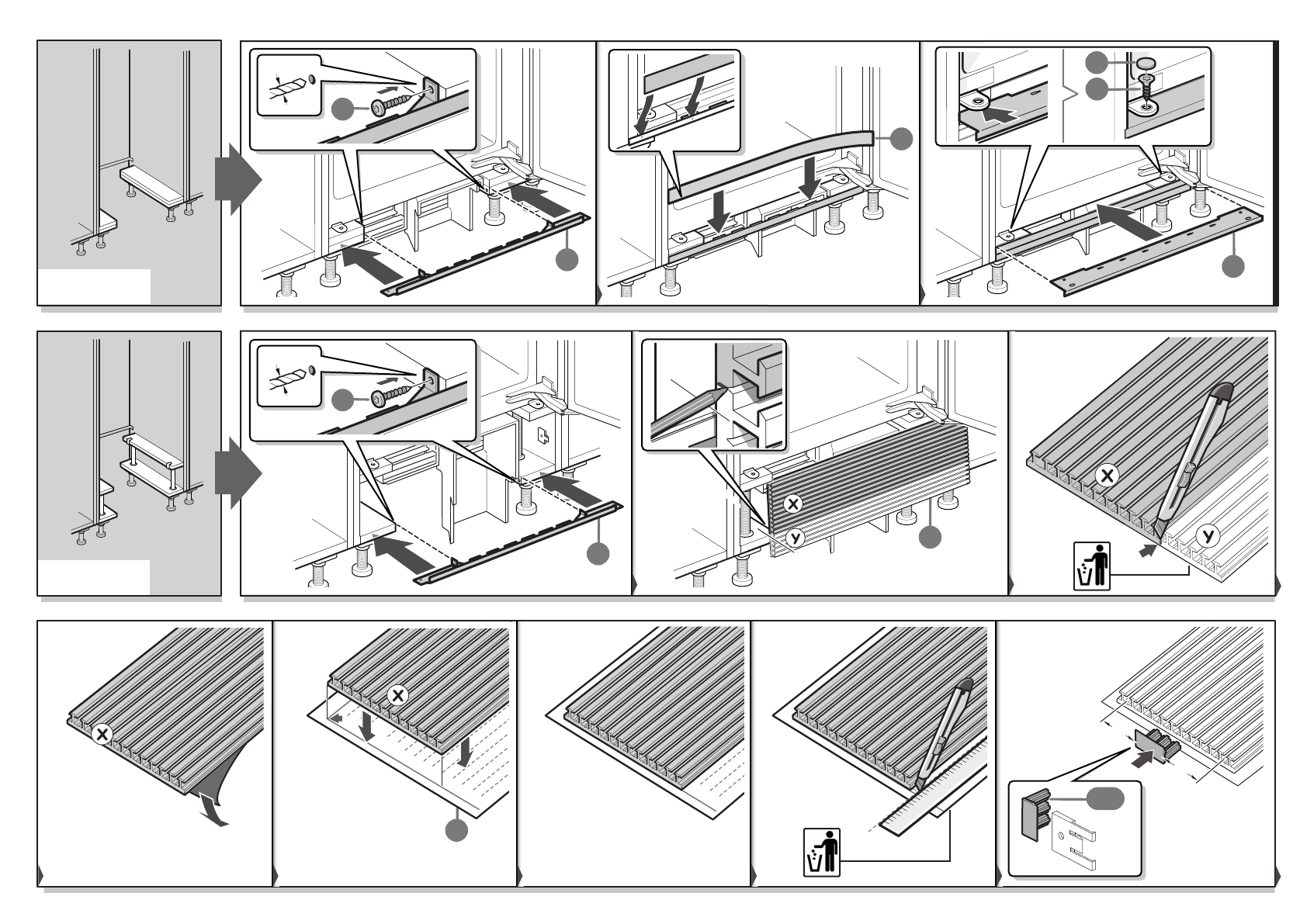 x
y
x
y
x
x