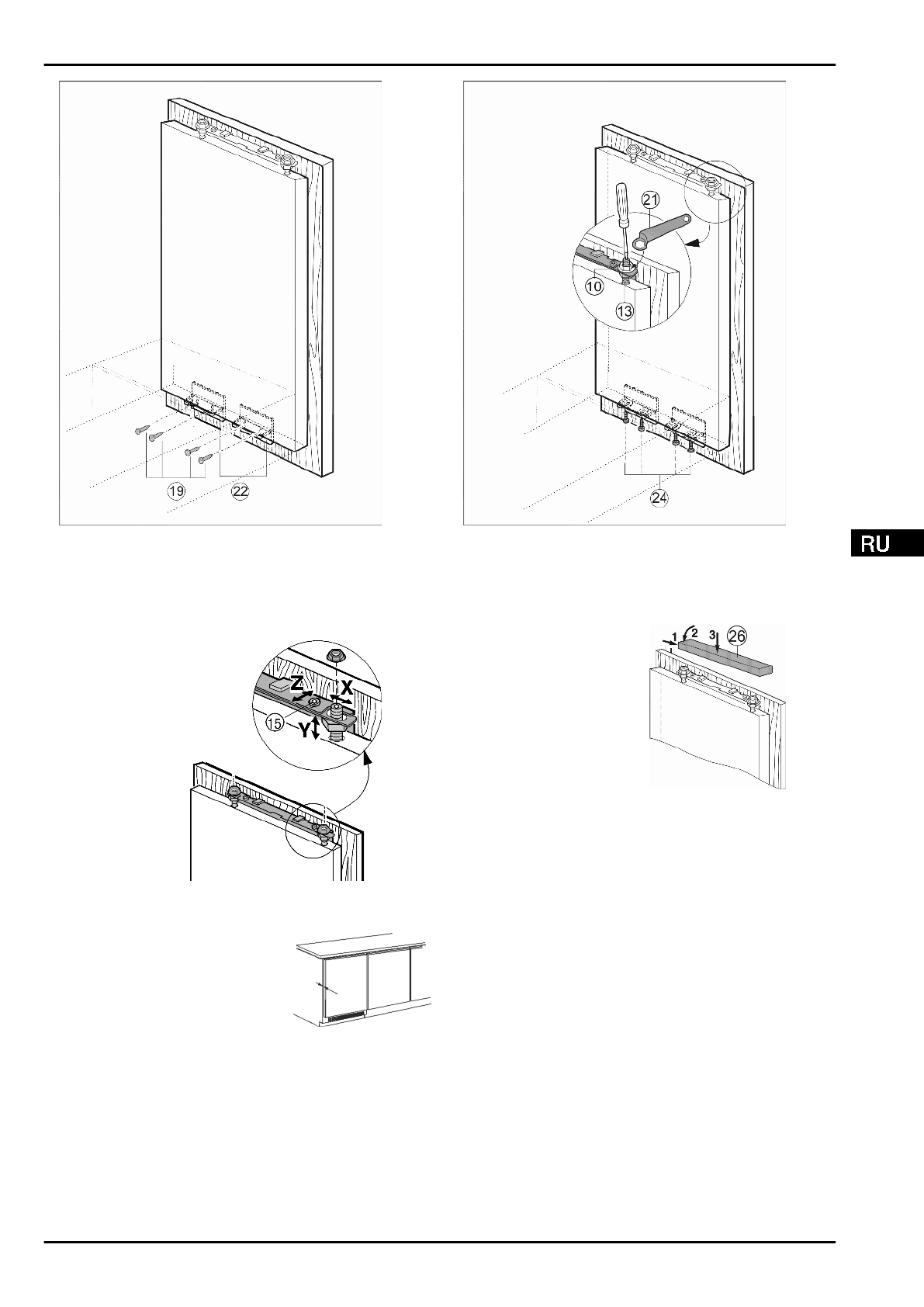 19
22

21
10
13
24

RU

Z
X
15
Y

1
2
3
26