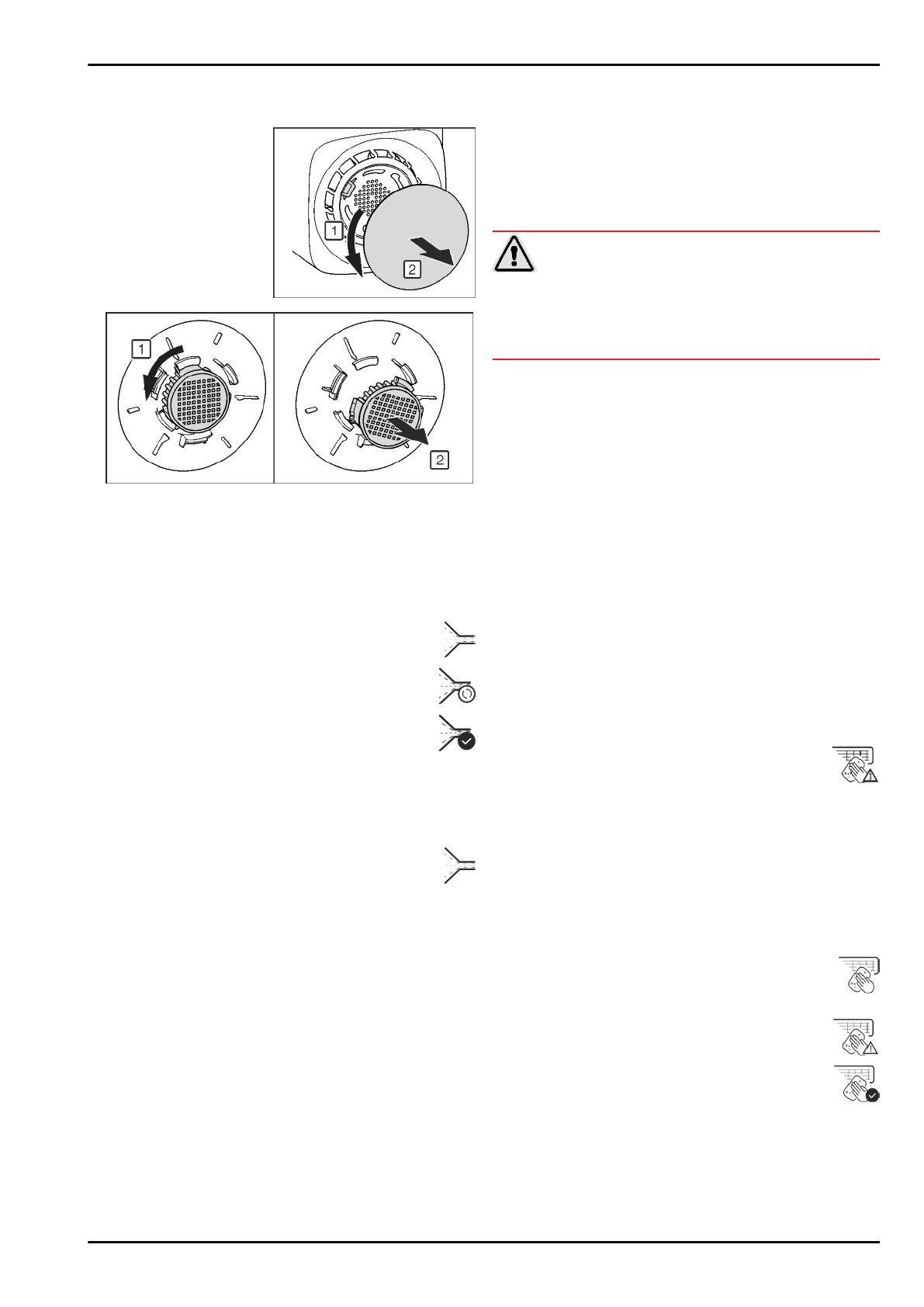 1
2
1
2