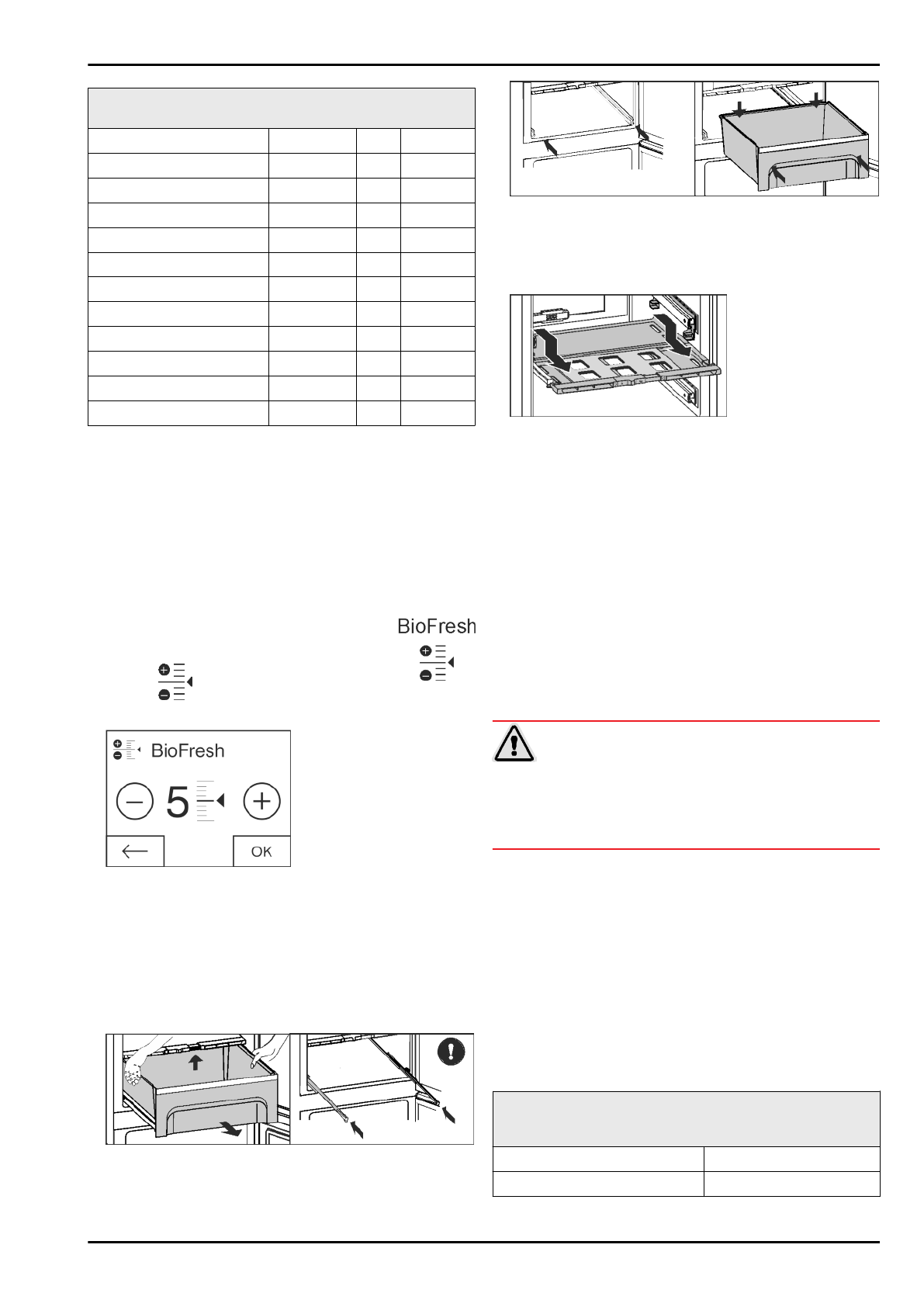 BioFresh

BioFresh

5

OK