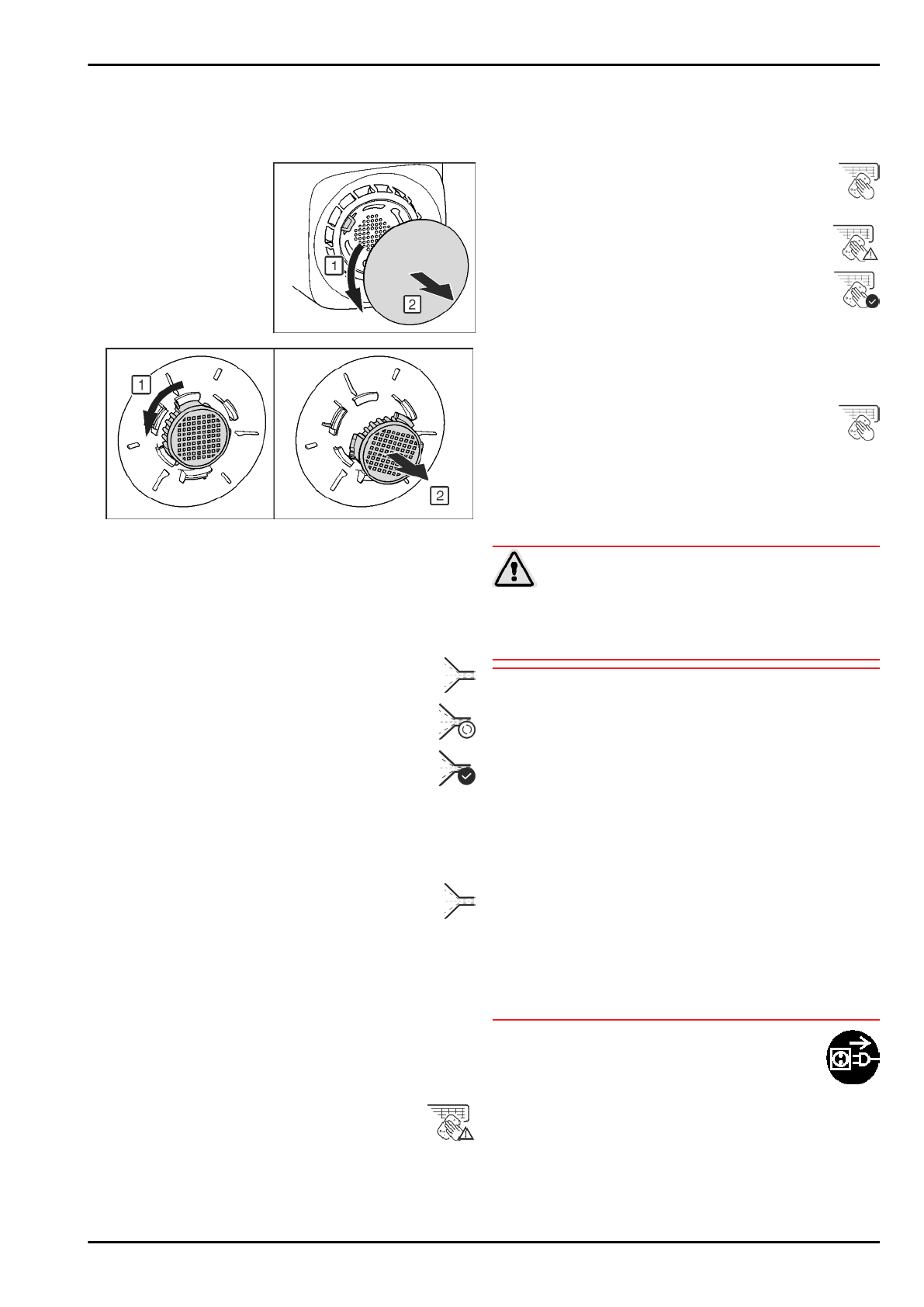 1
2
1
2