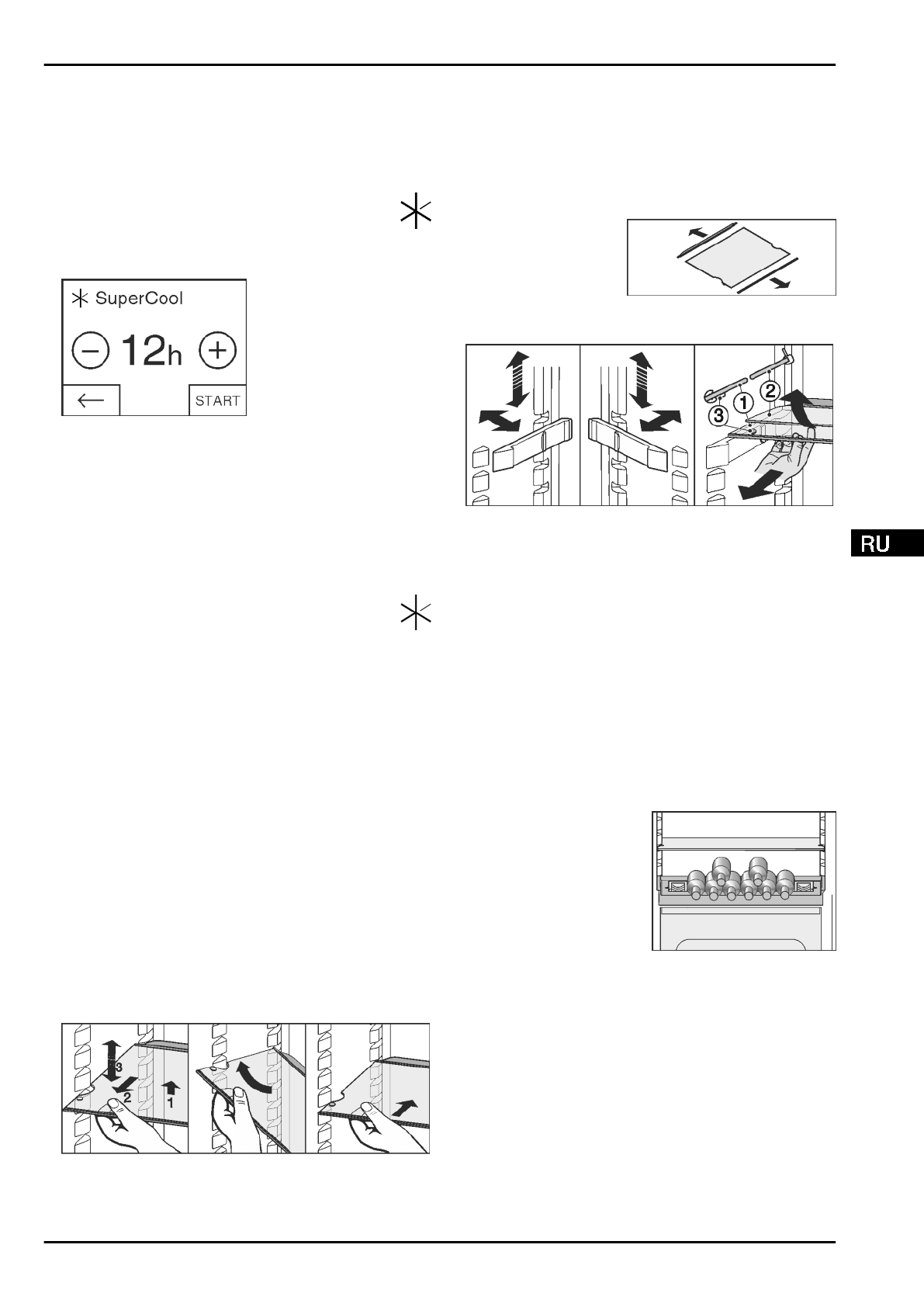 SuperCool

12h

START

3

1

2

RU

3

2

1