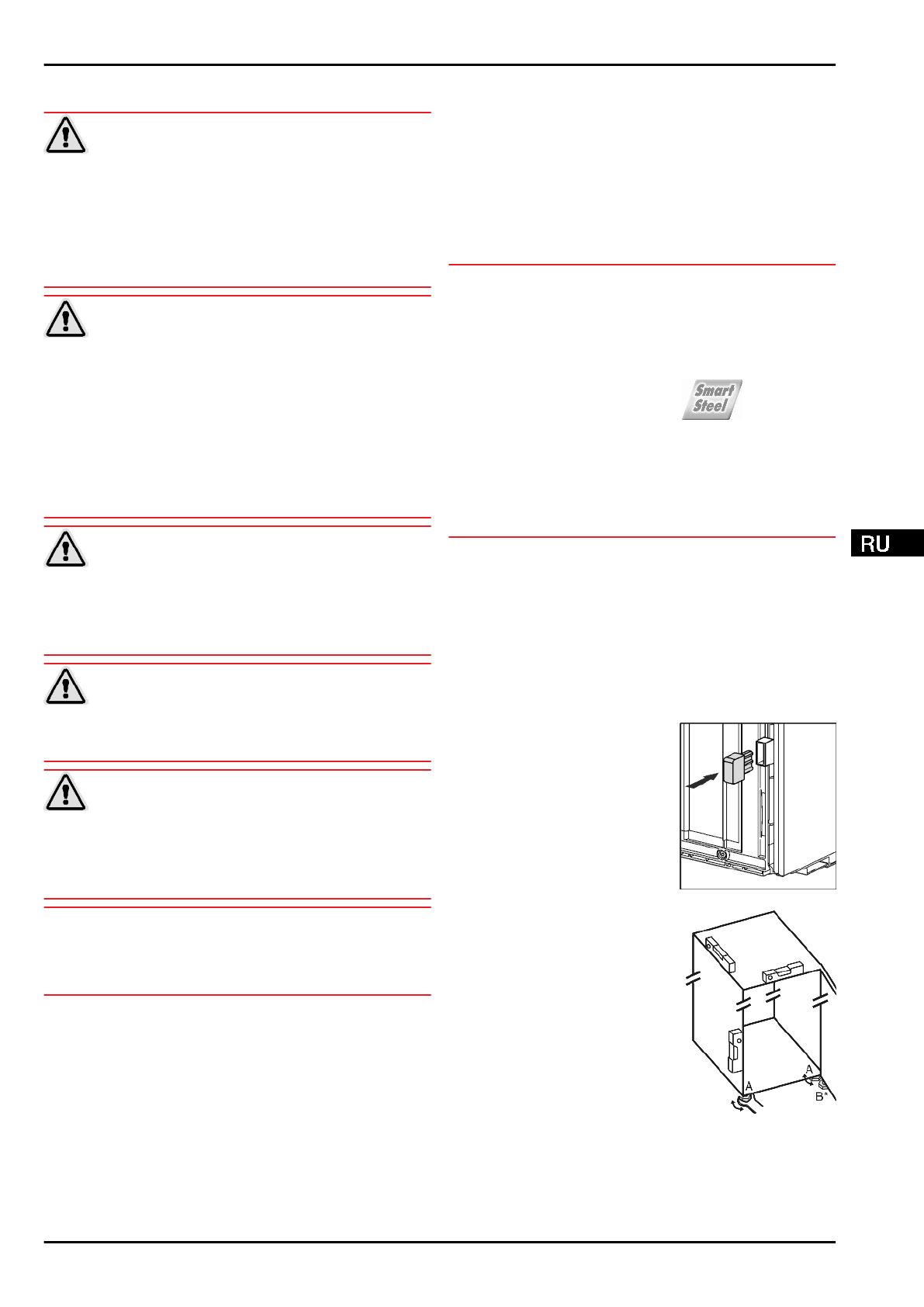 Smart Steel

RU

A

A

B*