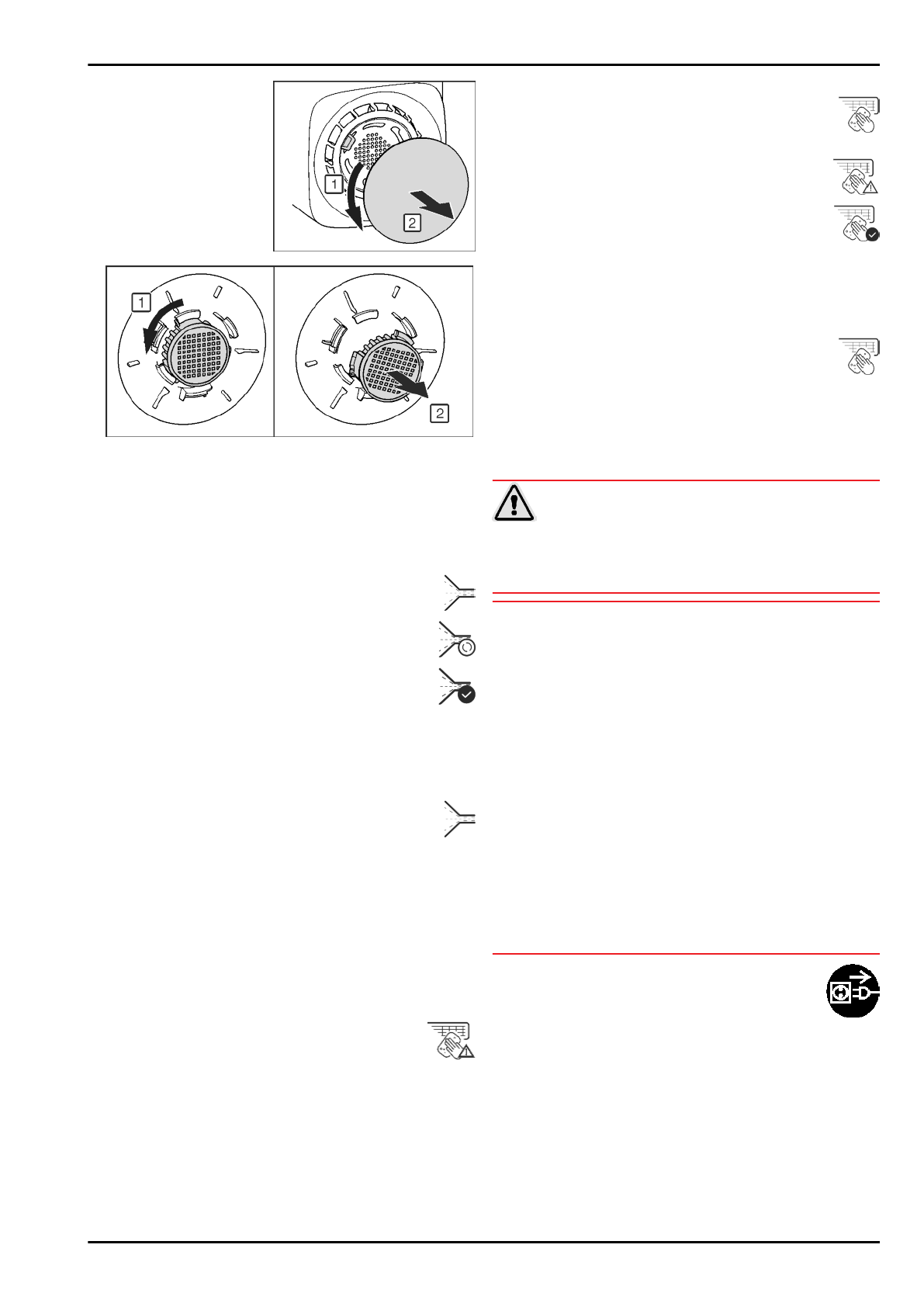 1

2

1

2