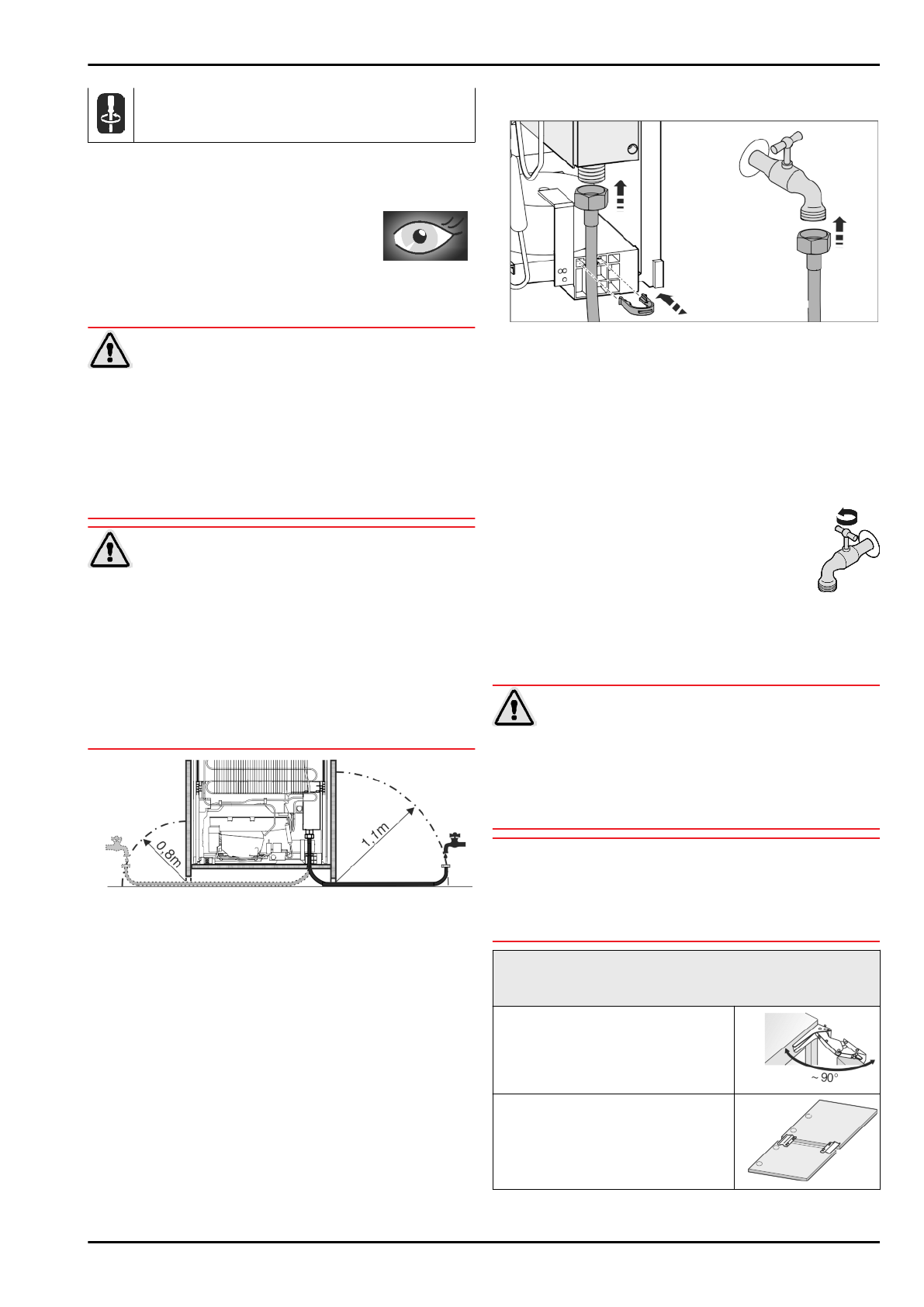 0,8m

1,1m

~ 90°