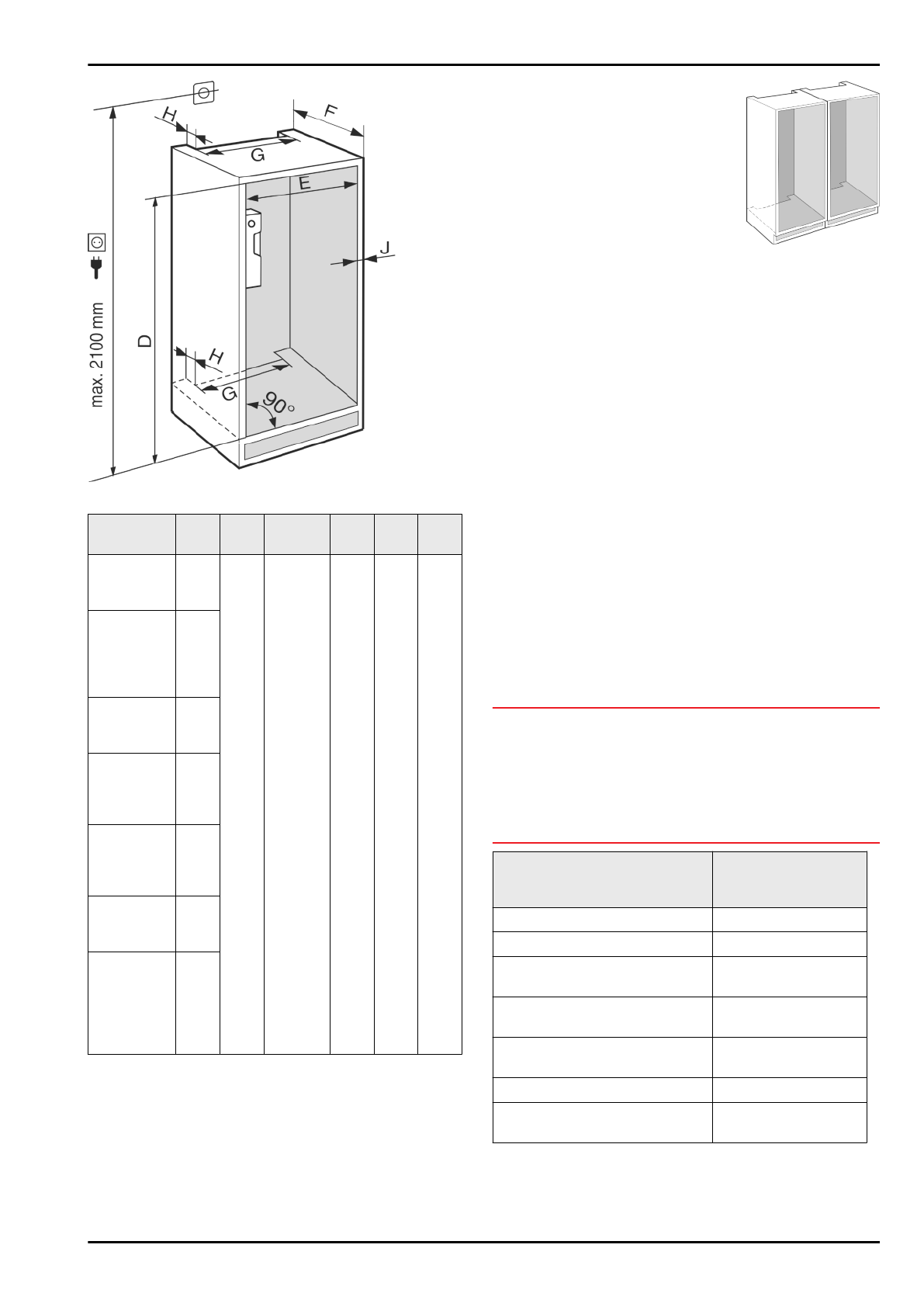 H

F

G

E

J

max. 2100 mm

D

H

G

90°