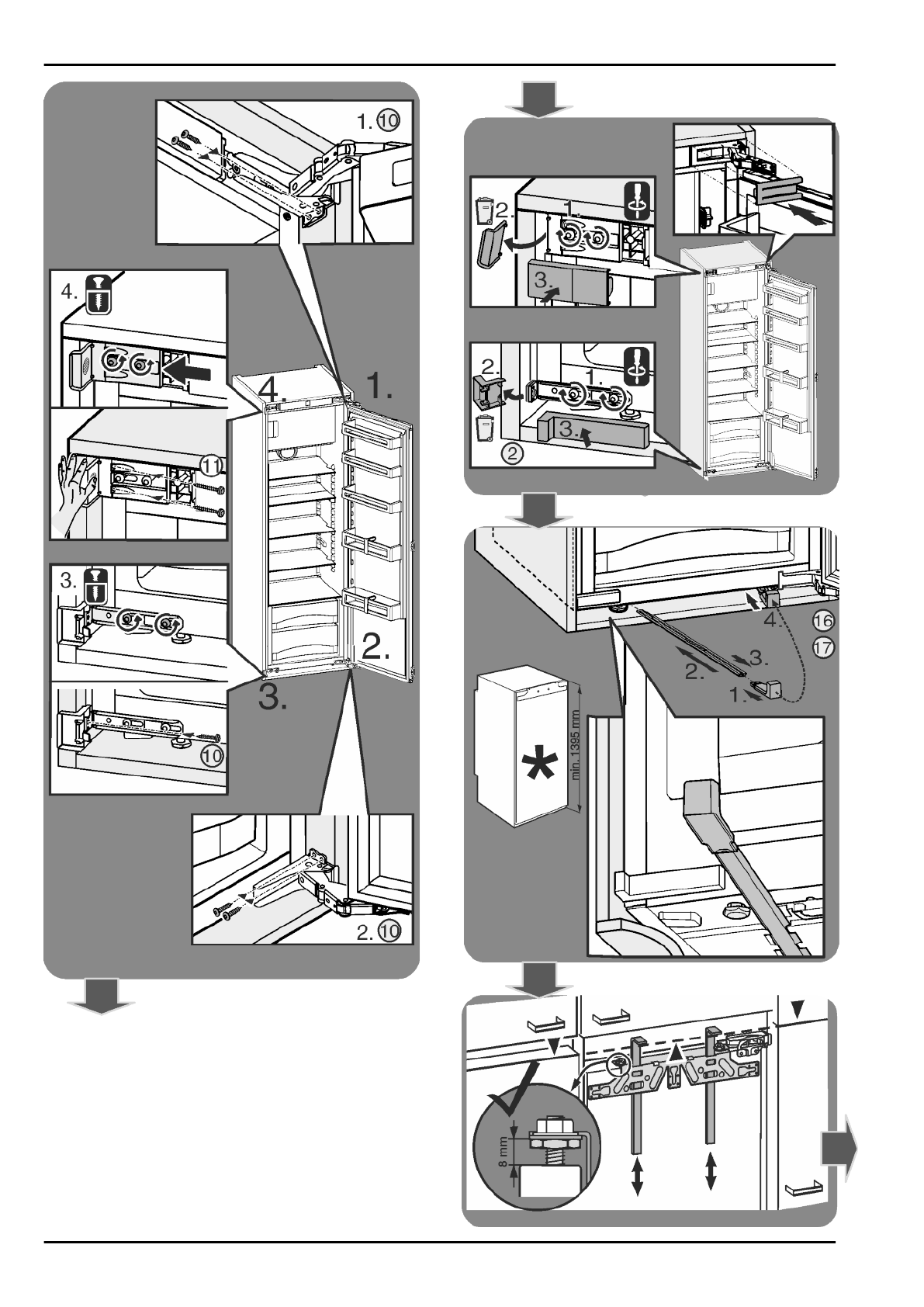 1. ⑩

4.

4.

1.

⑪

3.

2.

3.

⑩

2. ⑩

2.

1.

3.

2.

1.

3.

②

4.

⑯

⑰

3.

2.

1.

min. 1395 mm

*

8 mm