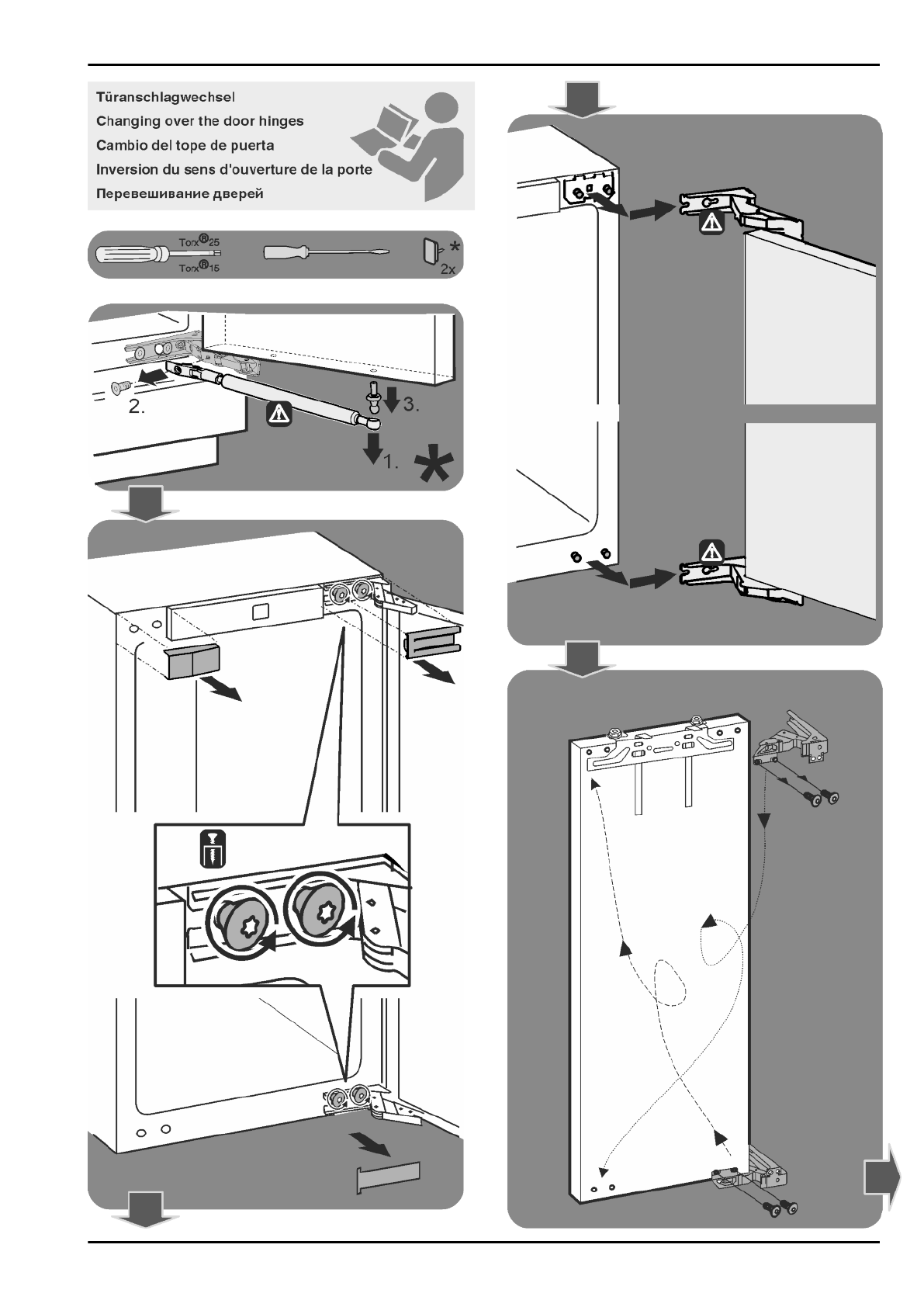 Türanschlagwechsel
Changing over the door hinges
Cambio del tope de puerta
Inversion du sens d'ouverture de la porte
Перевешивание дверей

Torx®25
Torx®15

*
2x

2.
3.
1.
*