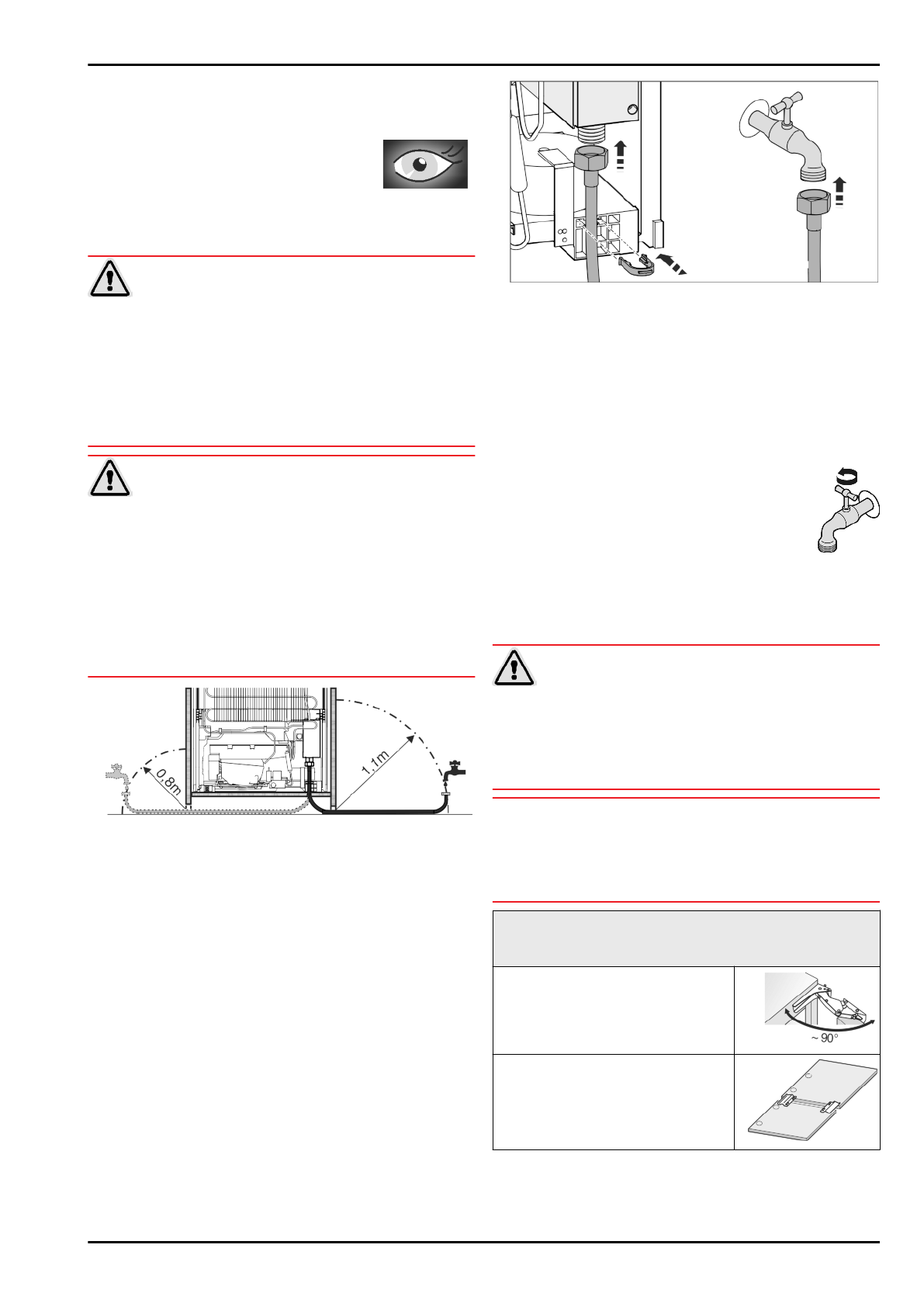 0,8m

1,1m

~ 90°