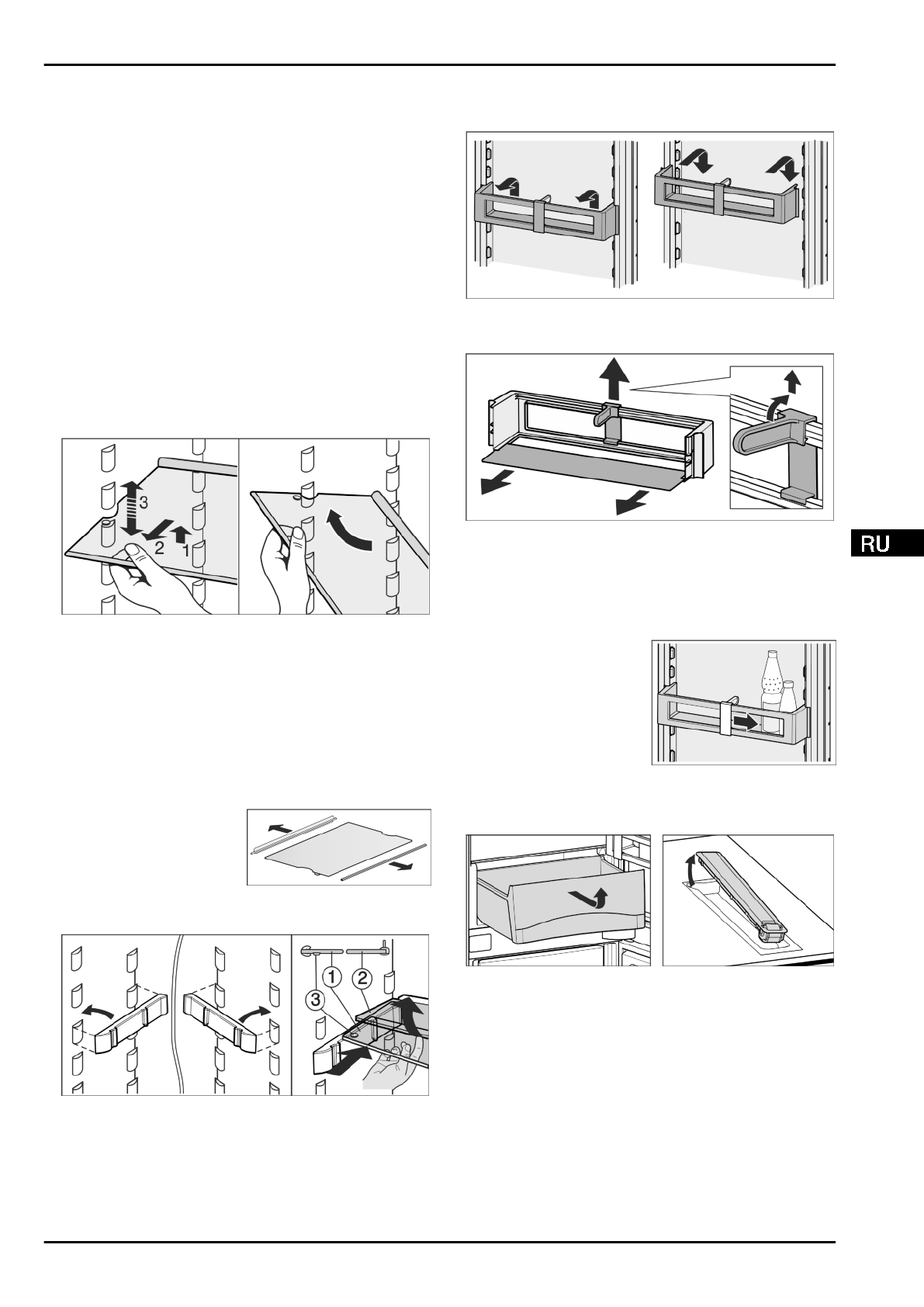 3
2
1

1
2
3

RU