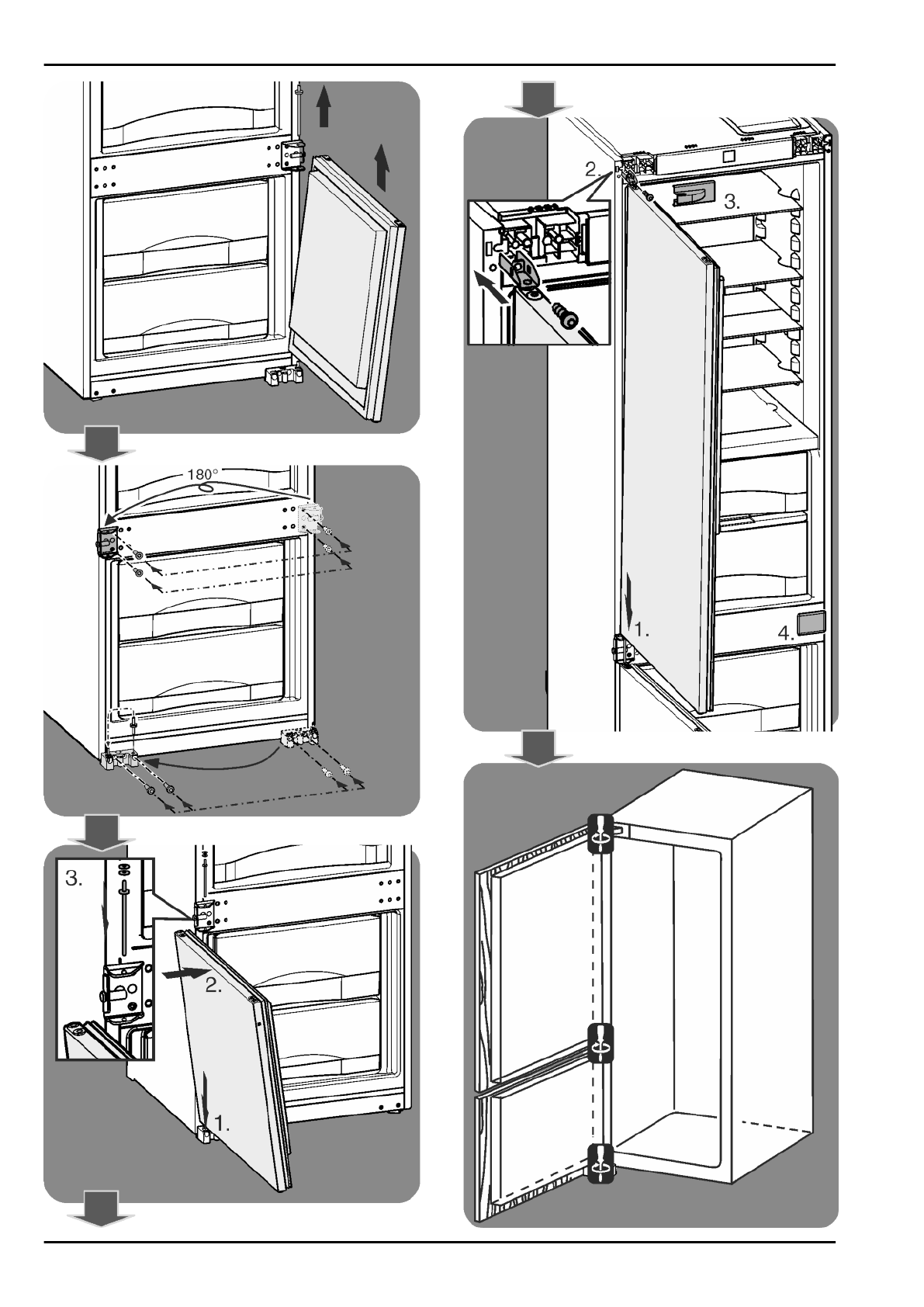 180°

3.

2.

1.

2.

3.

1.

4.