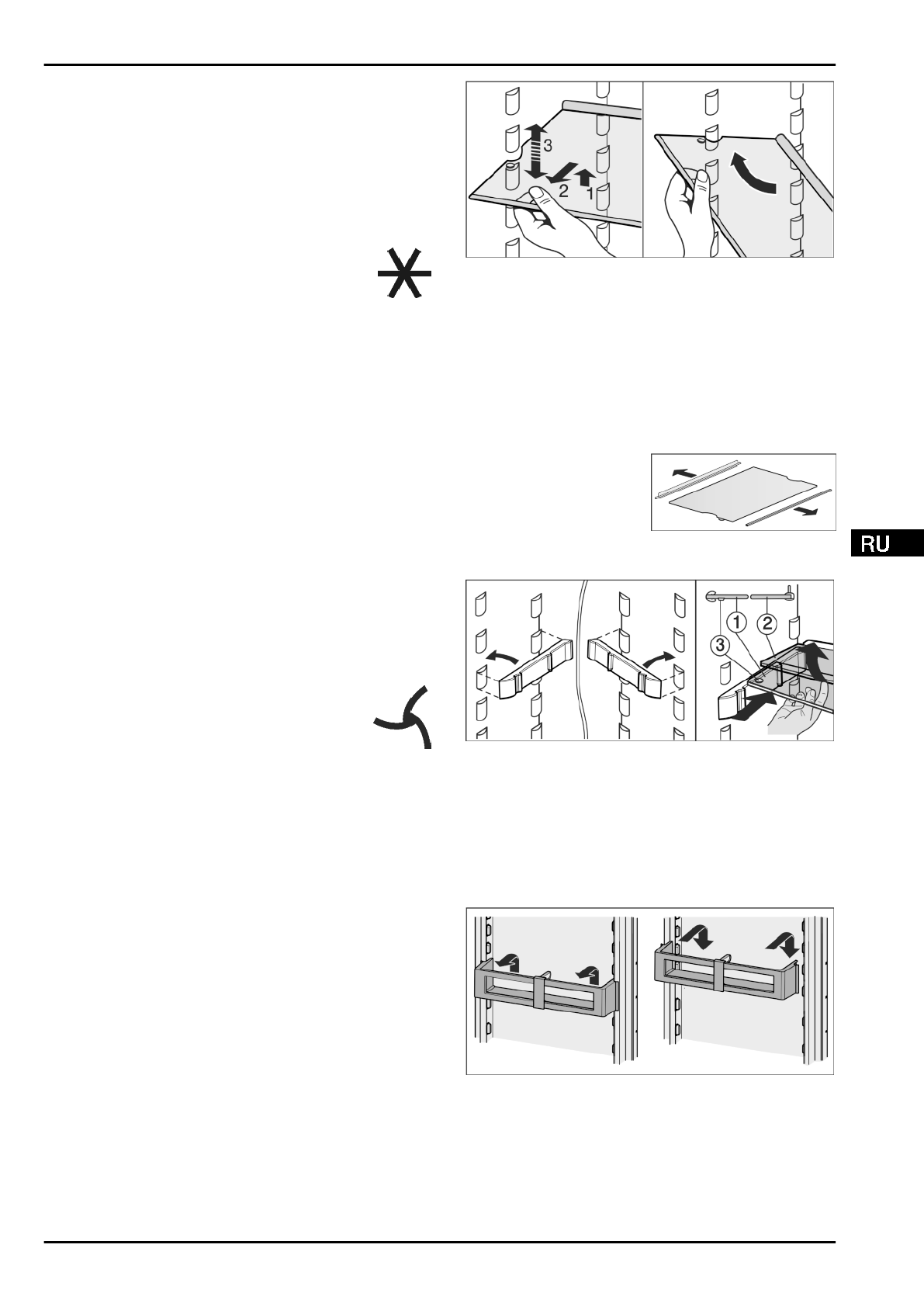 3
2
1
RU
1
2
3