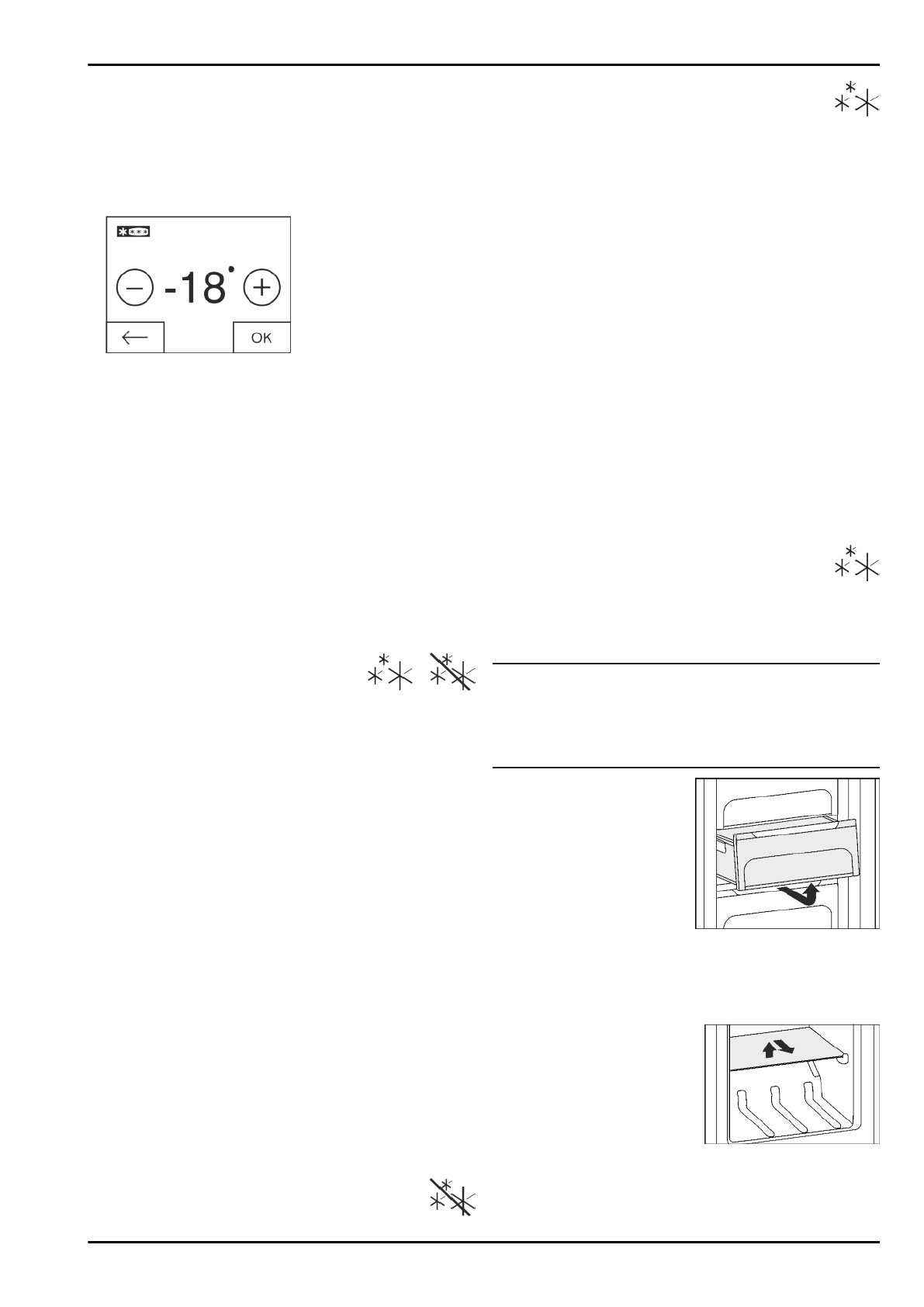 -18°

OK