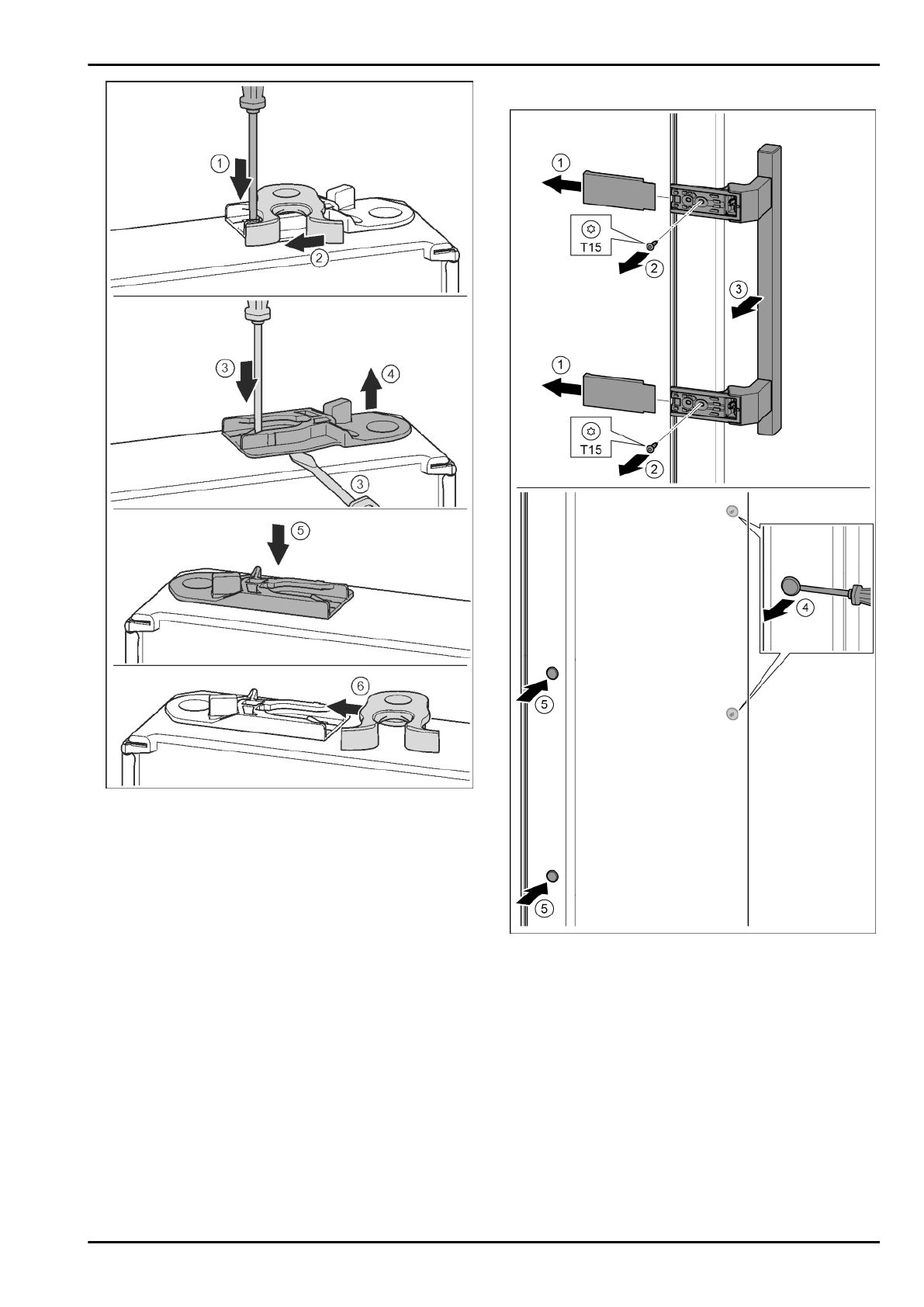 1
2
3
4
3
5
6

1
T15
2
3
1
T15
2
4
5
5