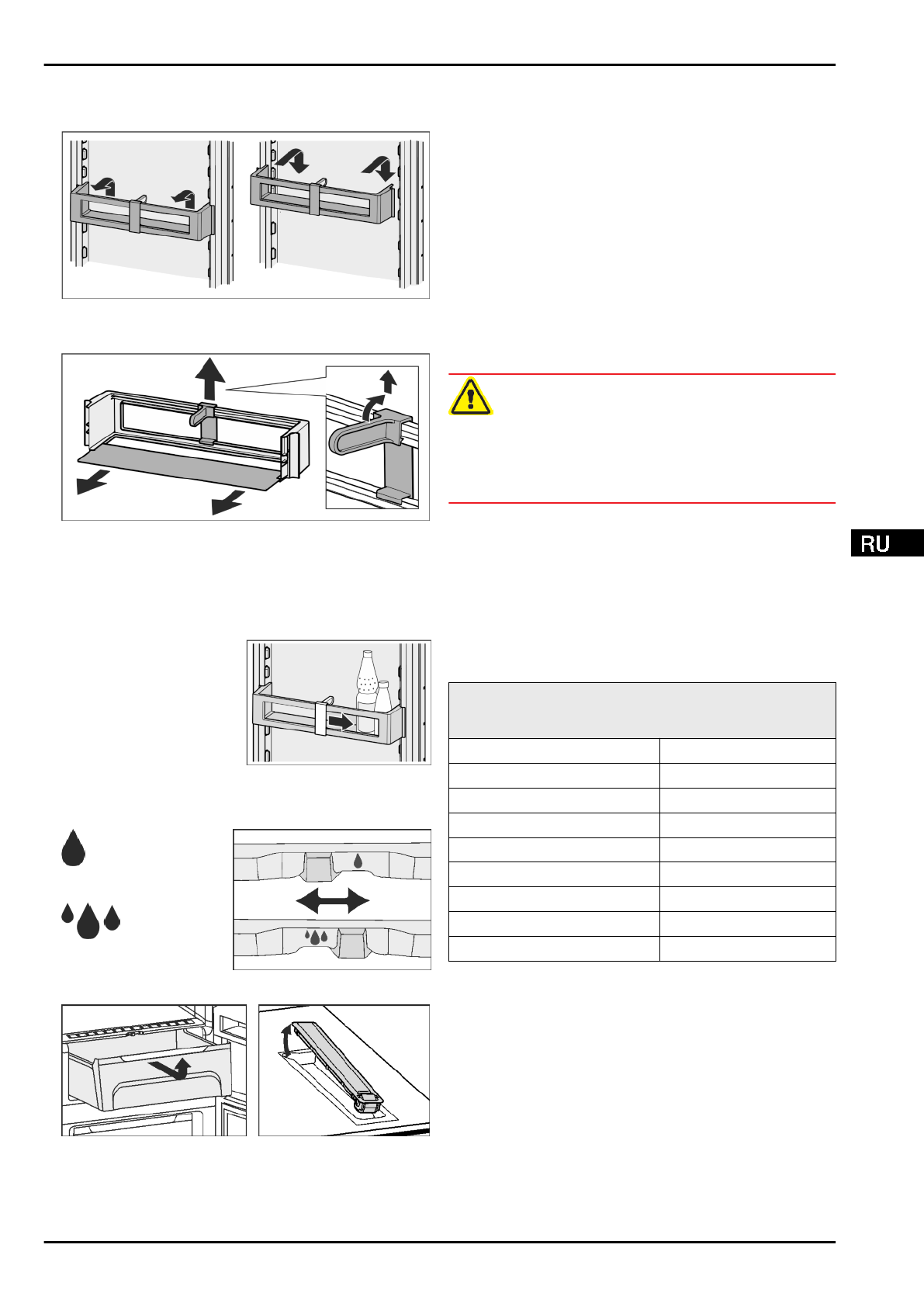 RU