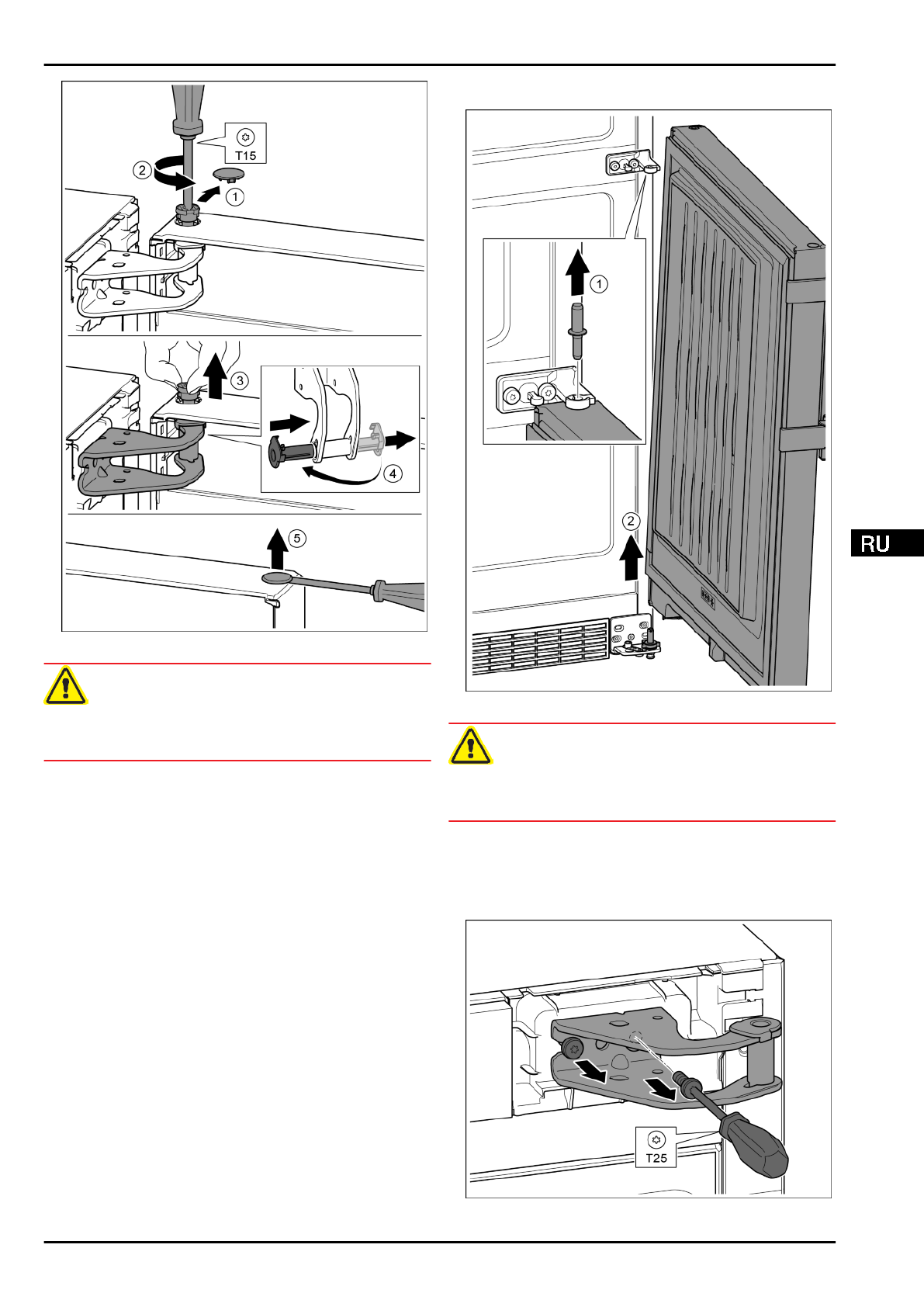 T15

2

1

3

4

5

1

2

RU

T25