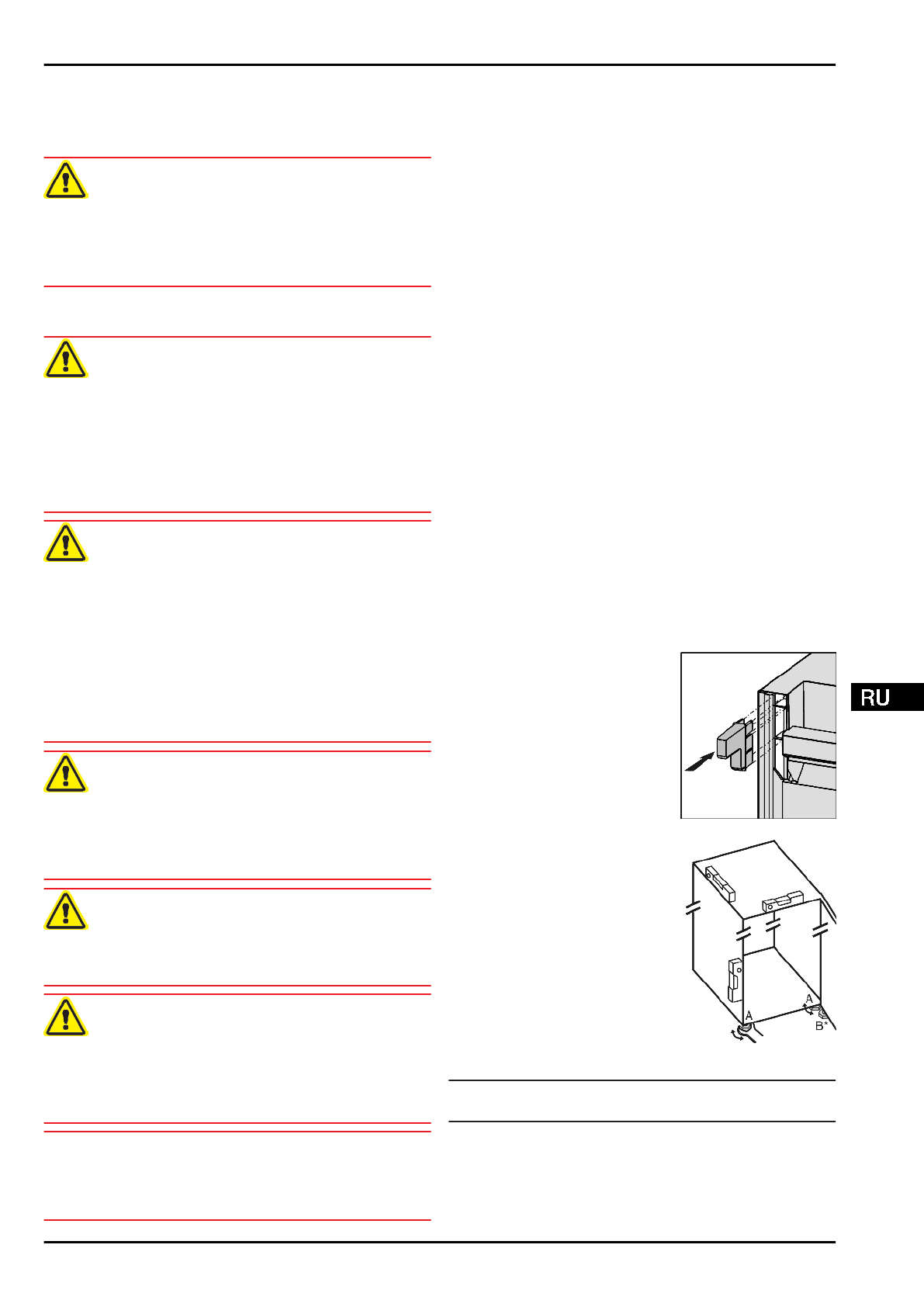 RU

A

A

B*