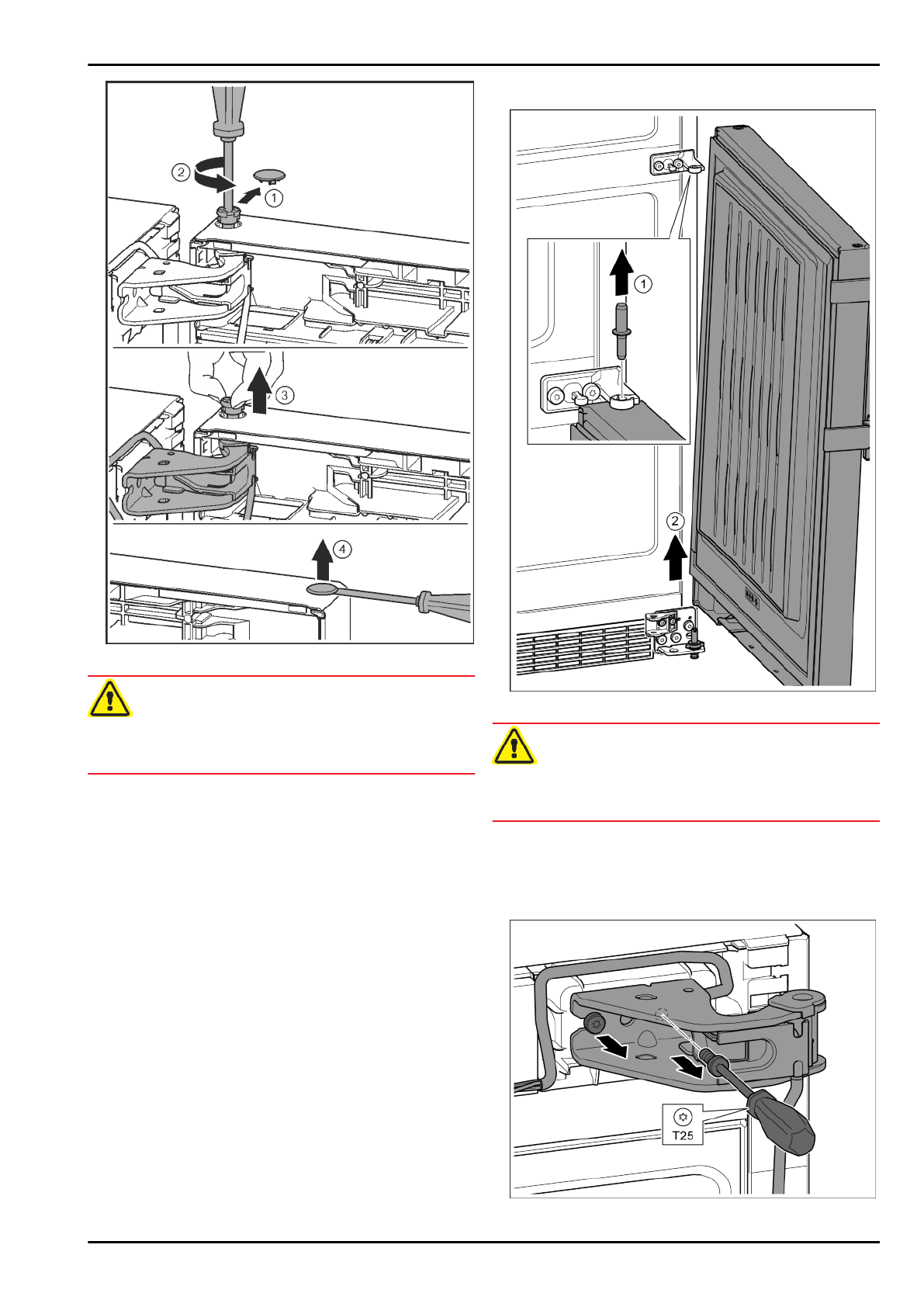 2 1

3

4

1

2

T25