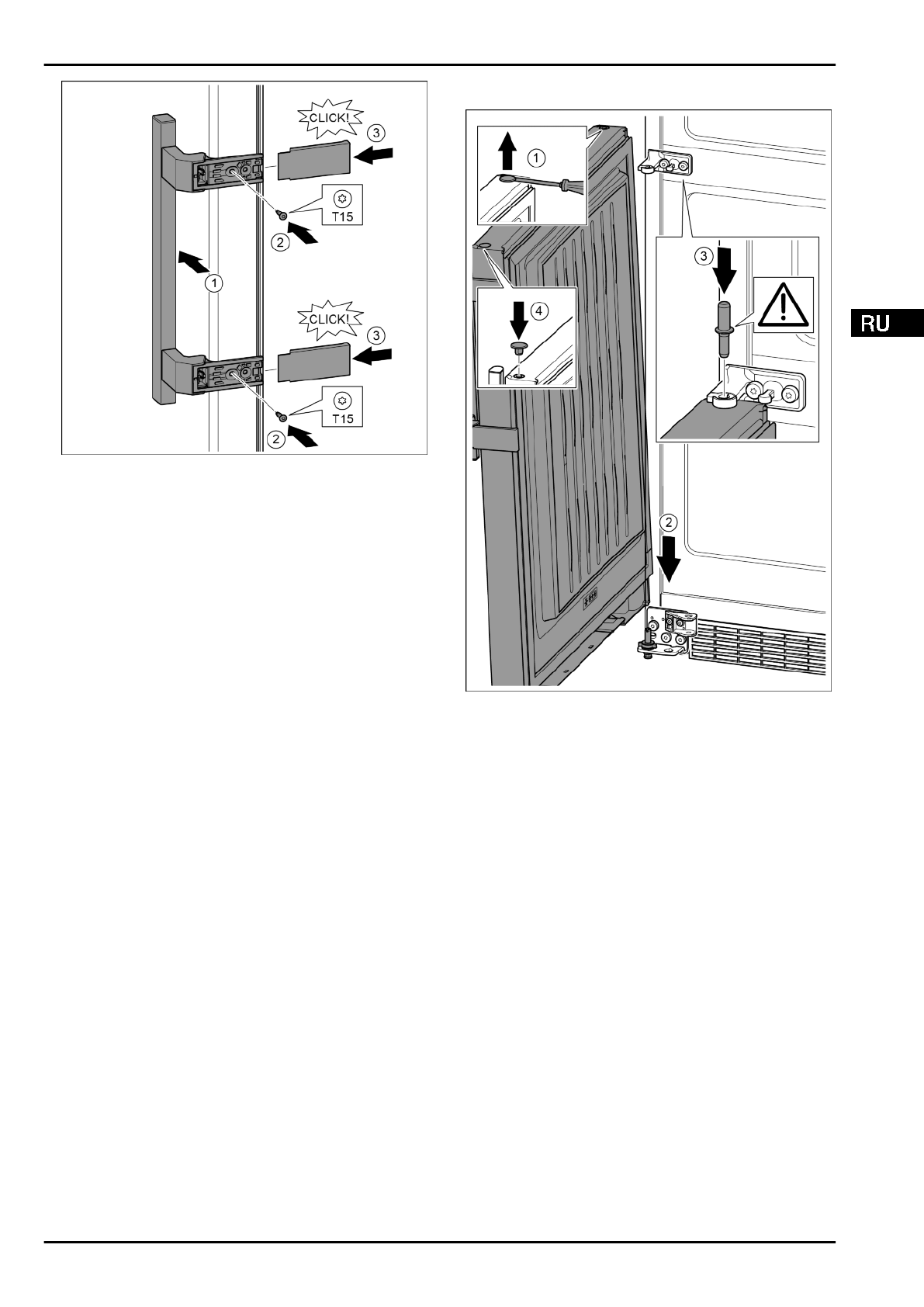 CLICK!
3
T15
2
1
CLICK!
3
T15
2

1
3
4
2

RU