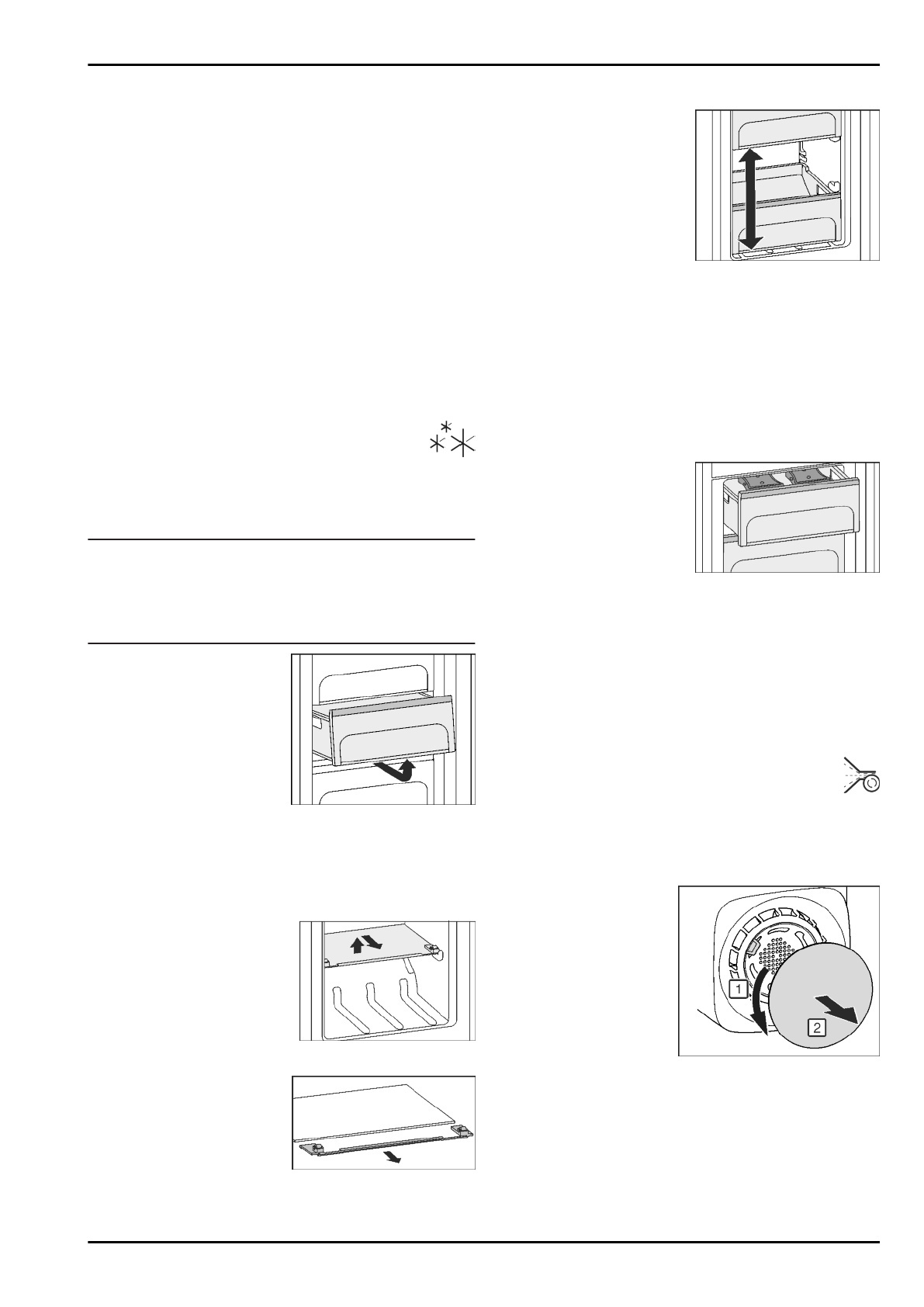 1

2