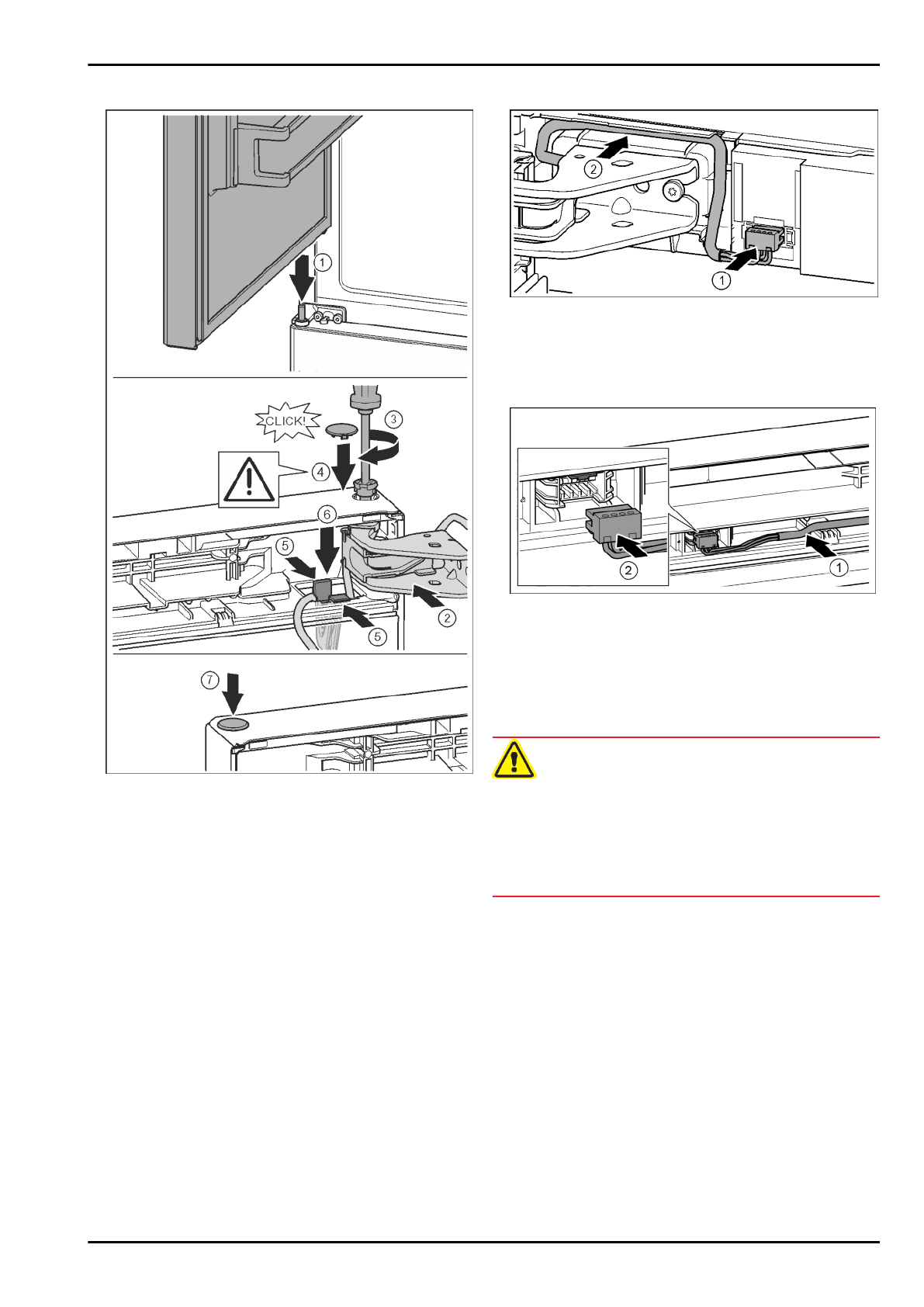 1

CLICK!

3

4

6

5

5

2

7

2

1

2

1