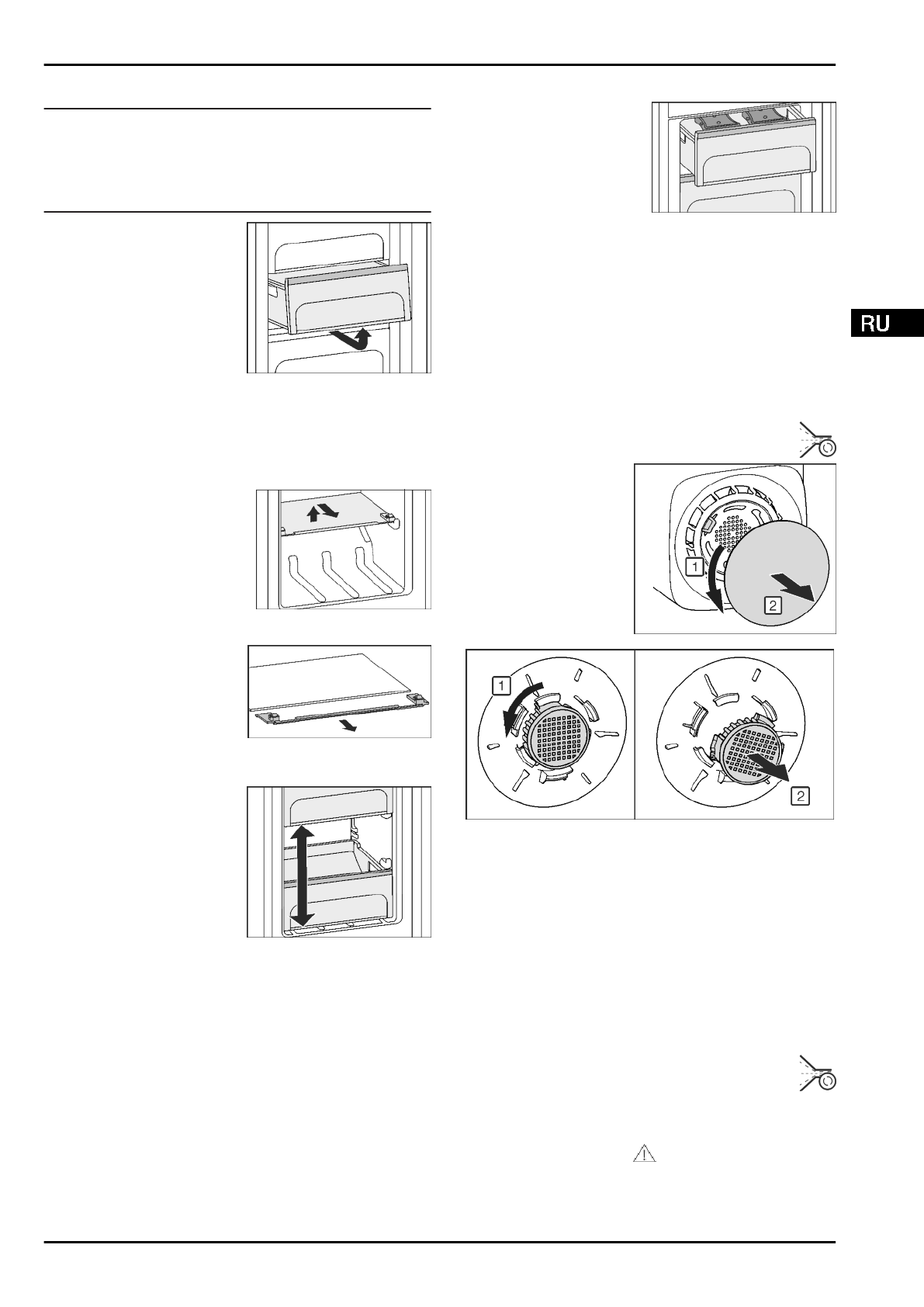 RU

1

2

1

2