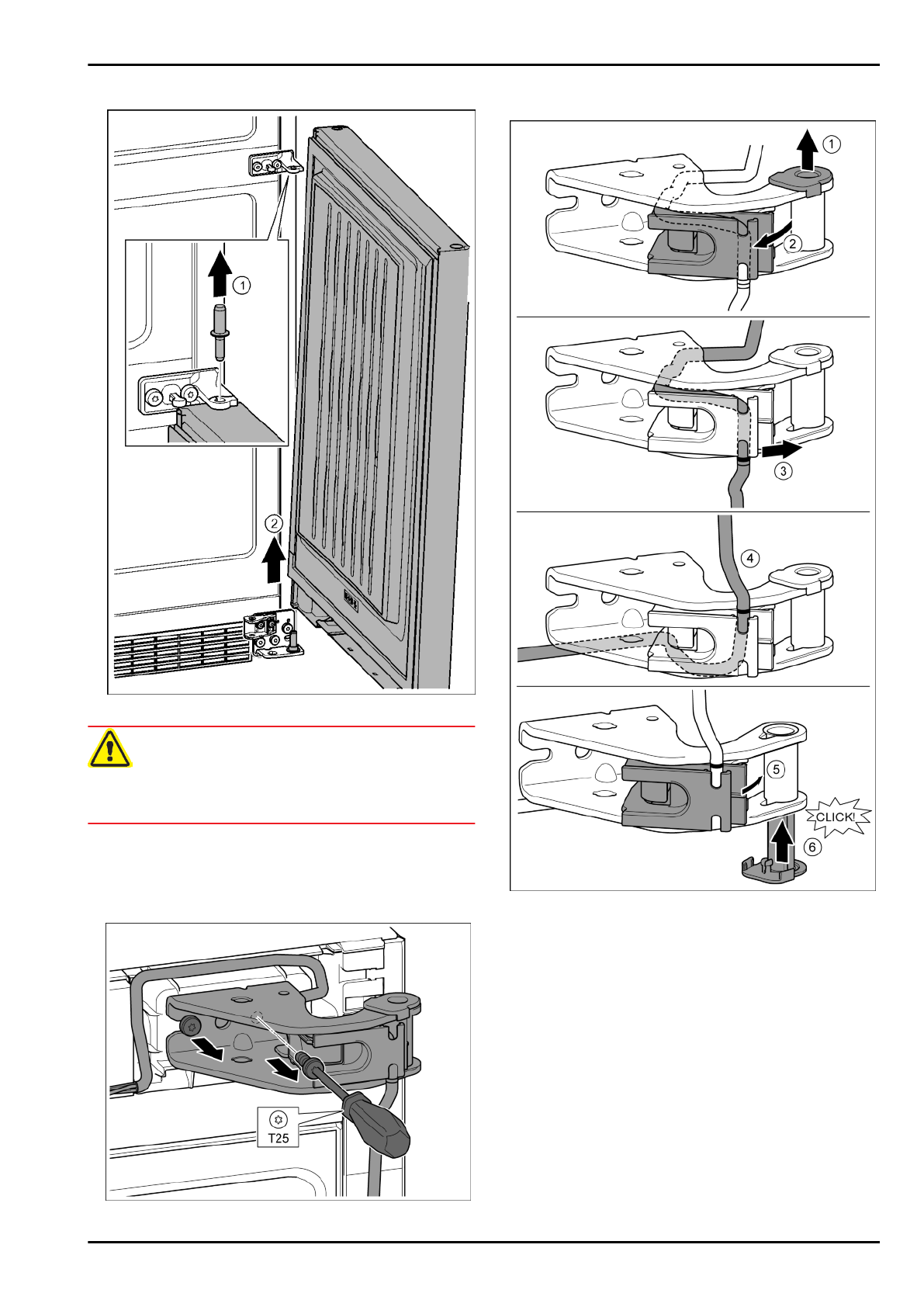 1

2

1

2

3

4

5

CLICK!

6

T25