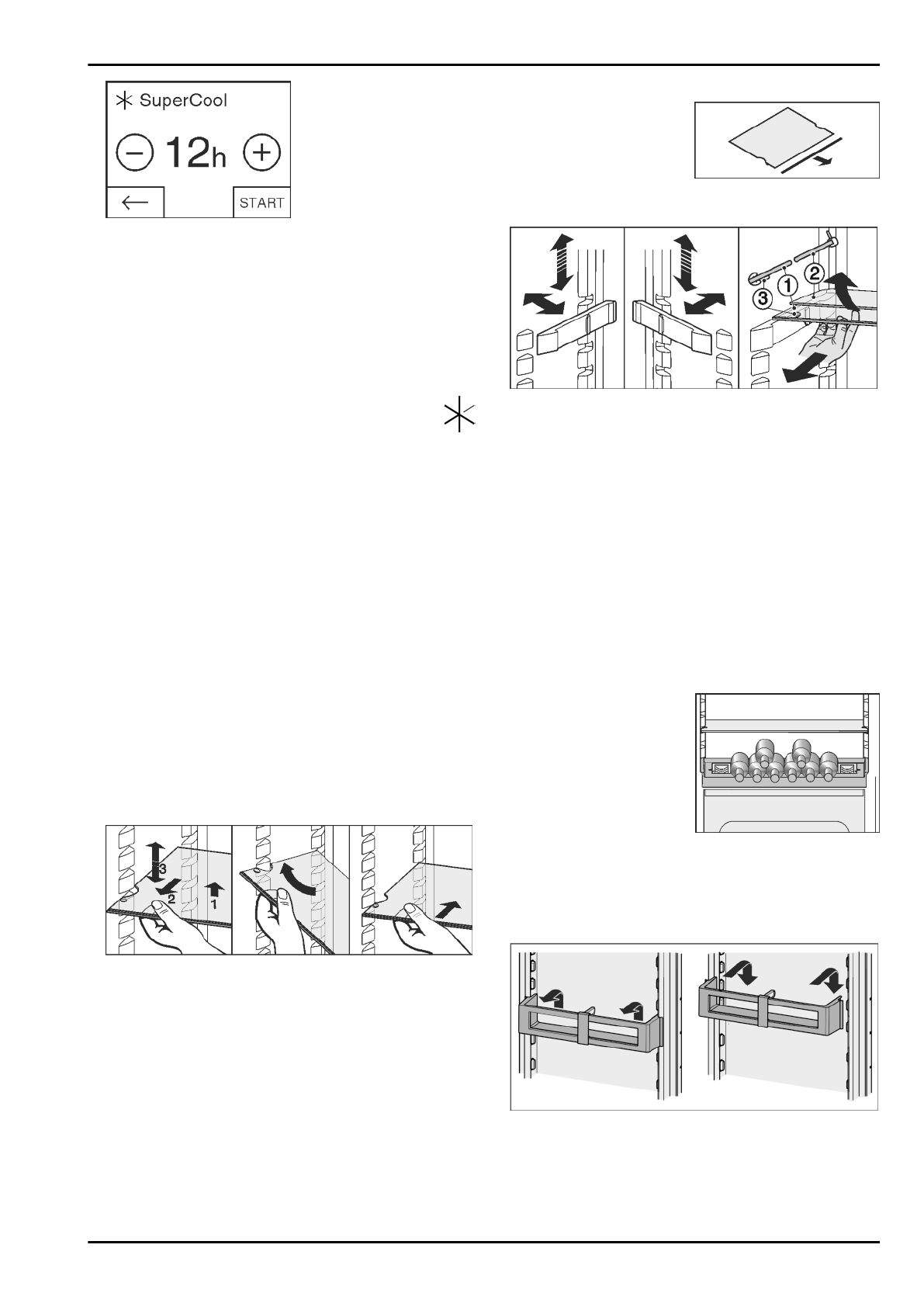 SuperCool

12h

START

3

1

2

3

2

1