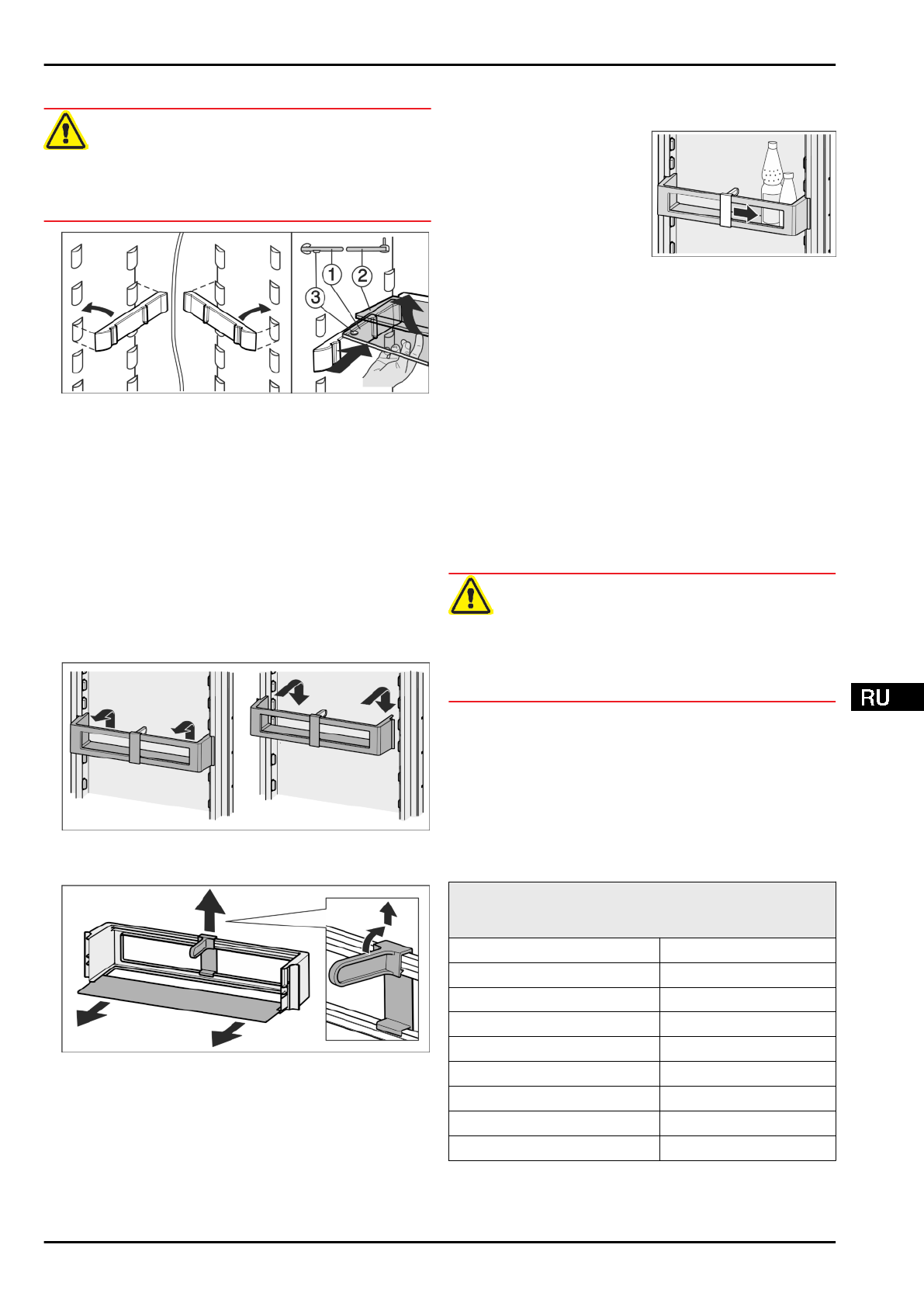 1
2
3

RU