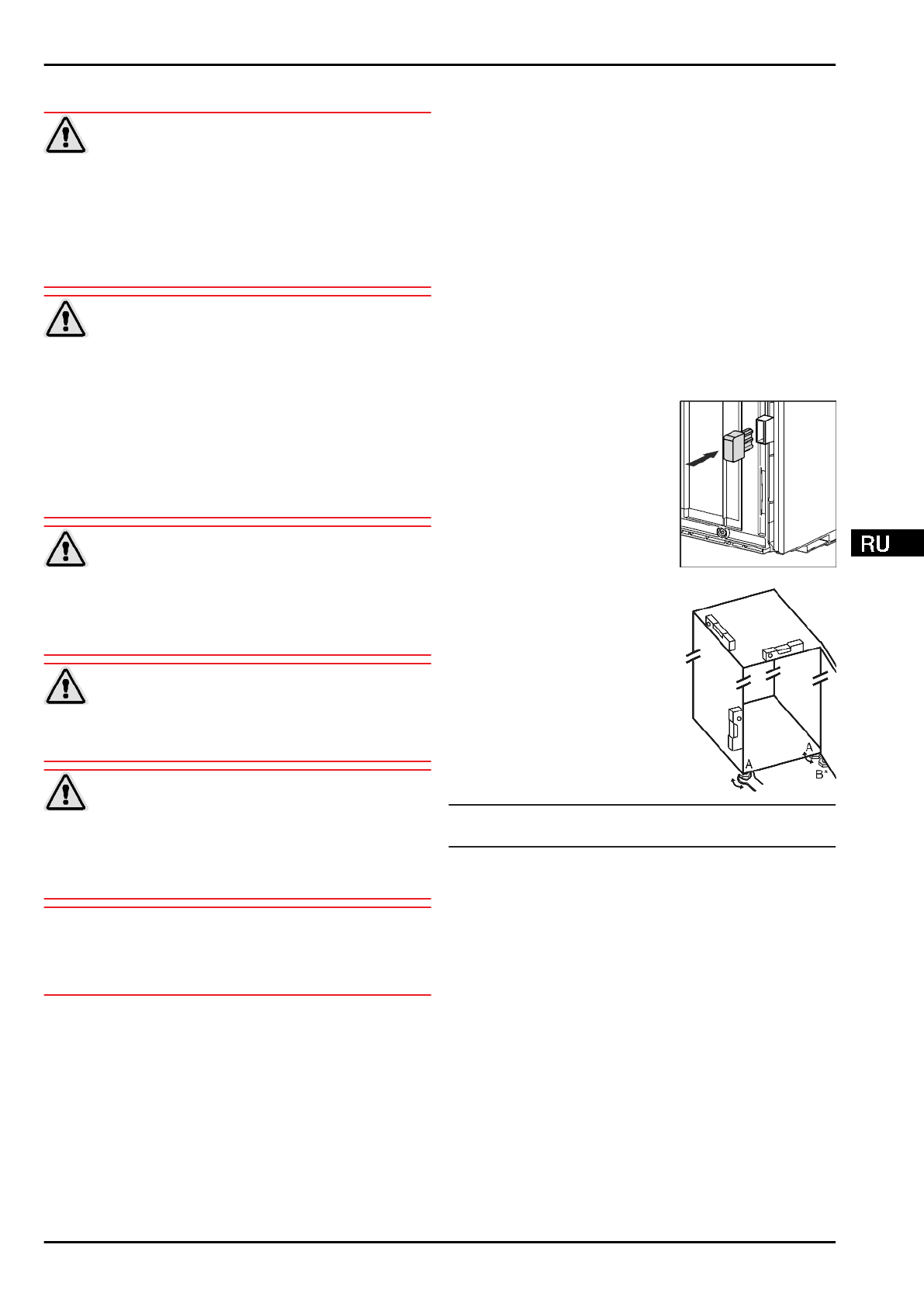 RU

A

A

B*