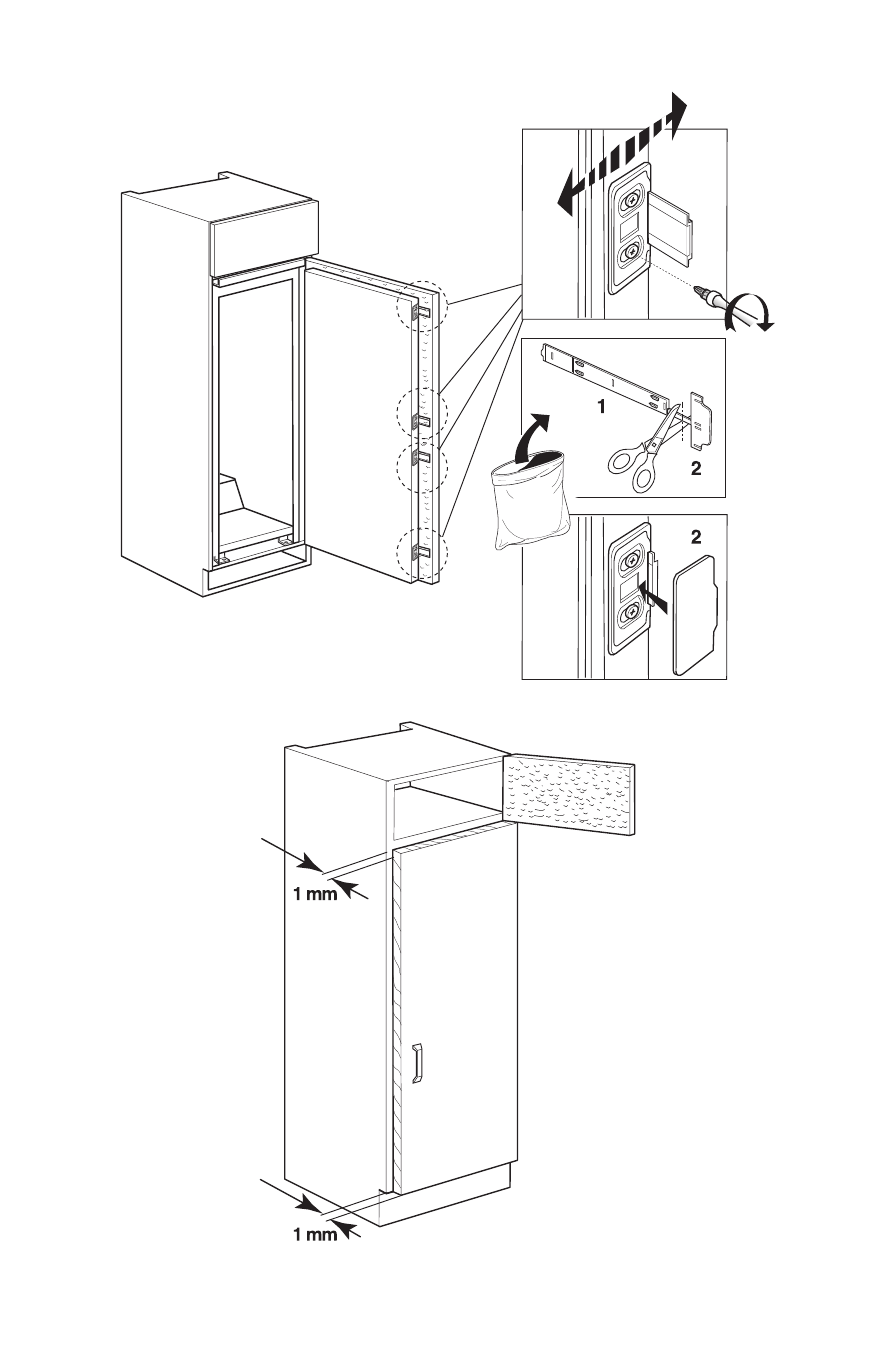 1
2
2
1 mm
1 mm