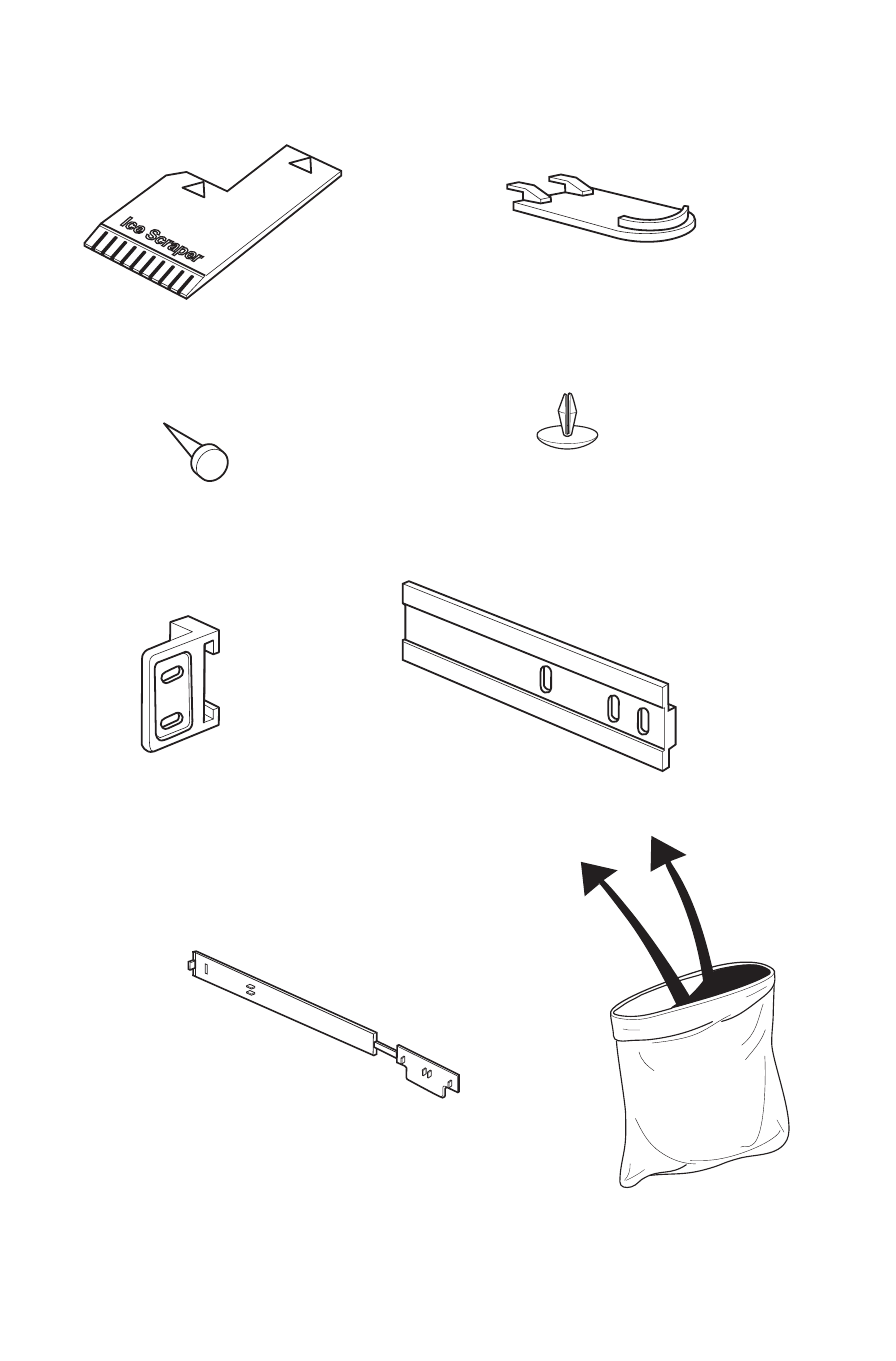 Ice Scraper