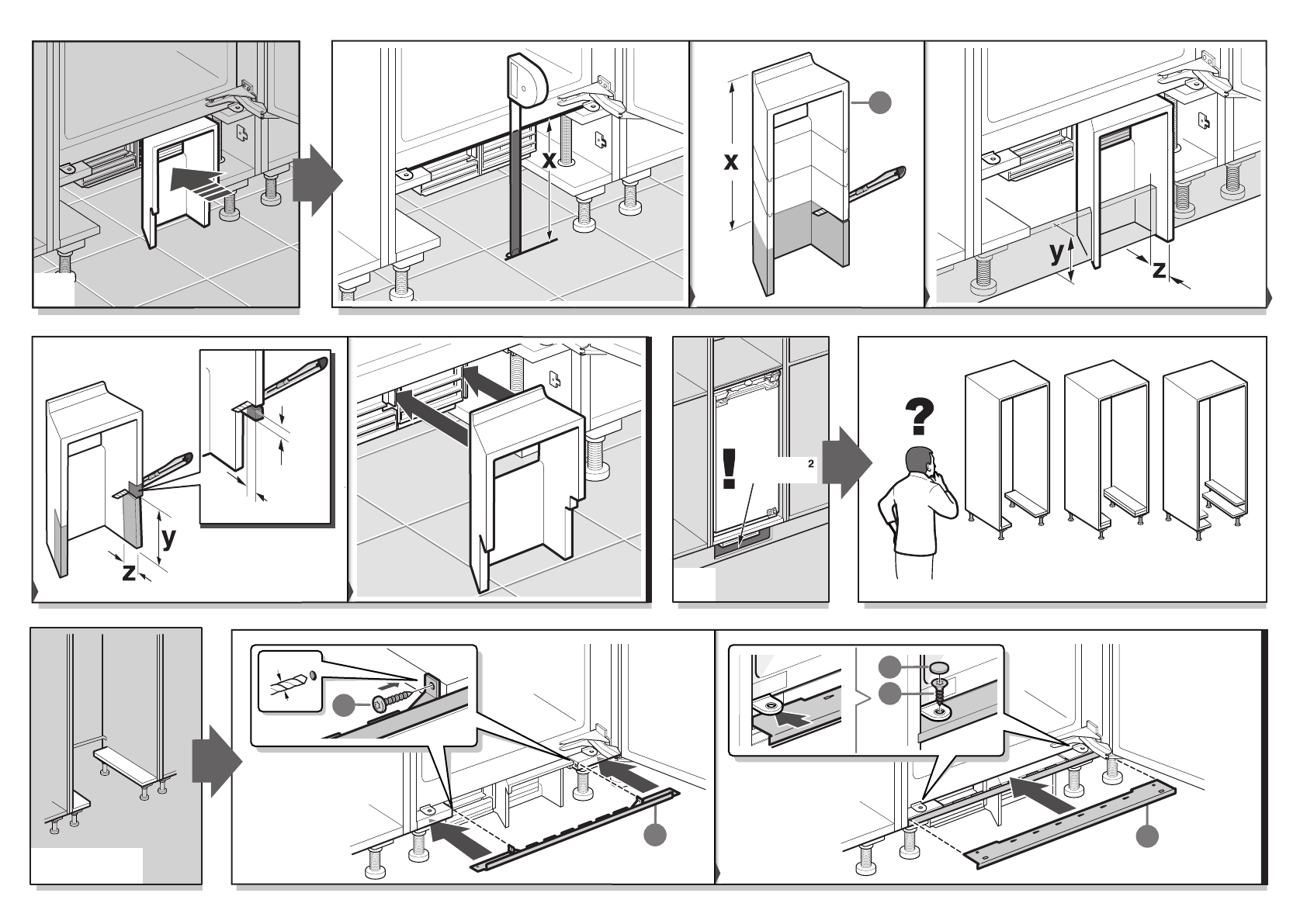 x

x

y

z

y

z

?

!

2