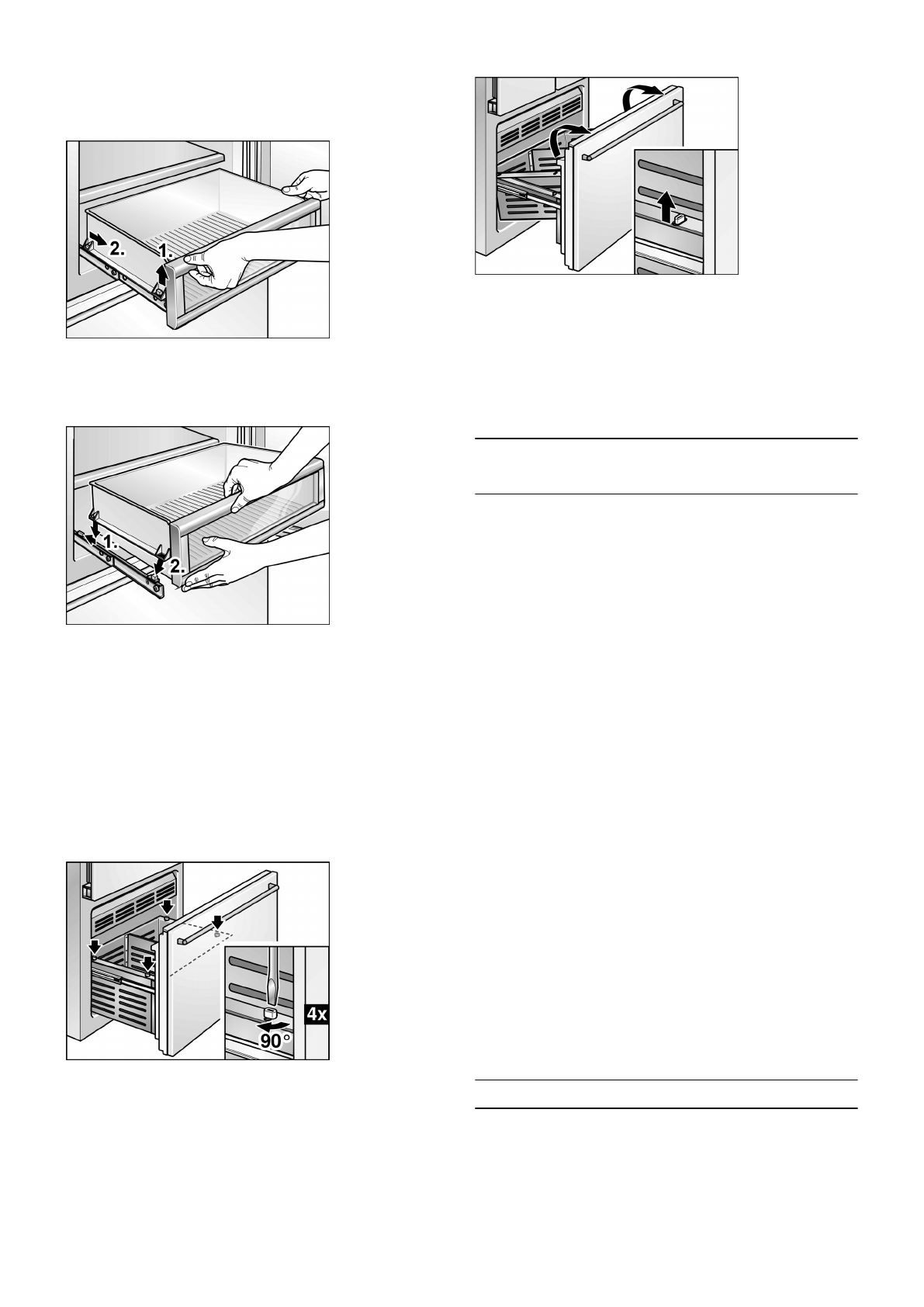 2.
1.

1.
2.

4x
90°